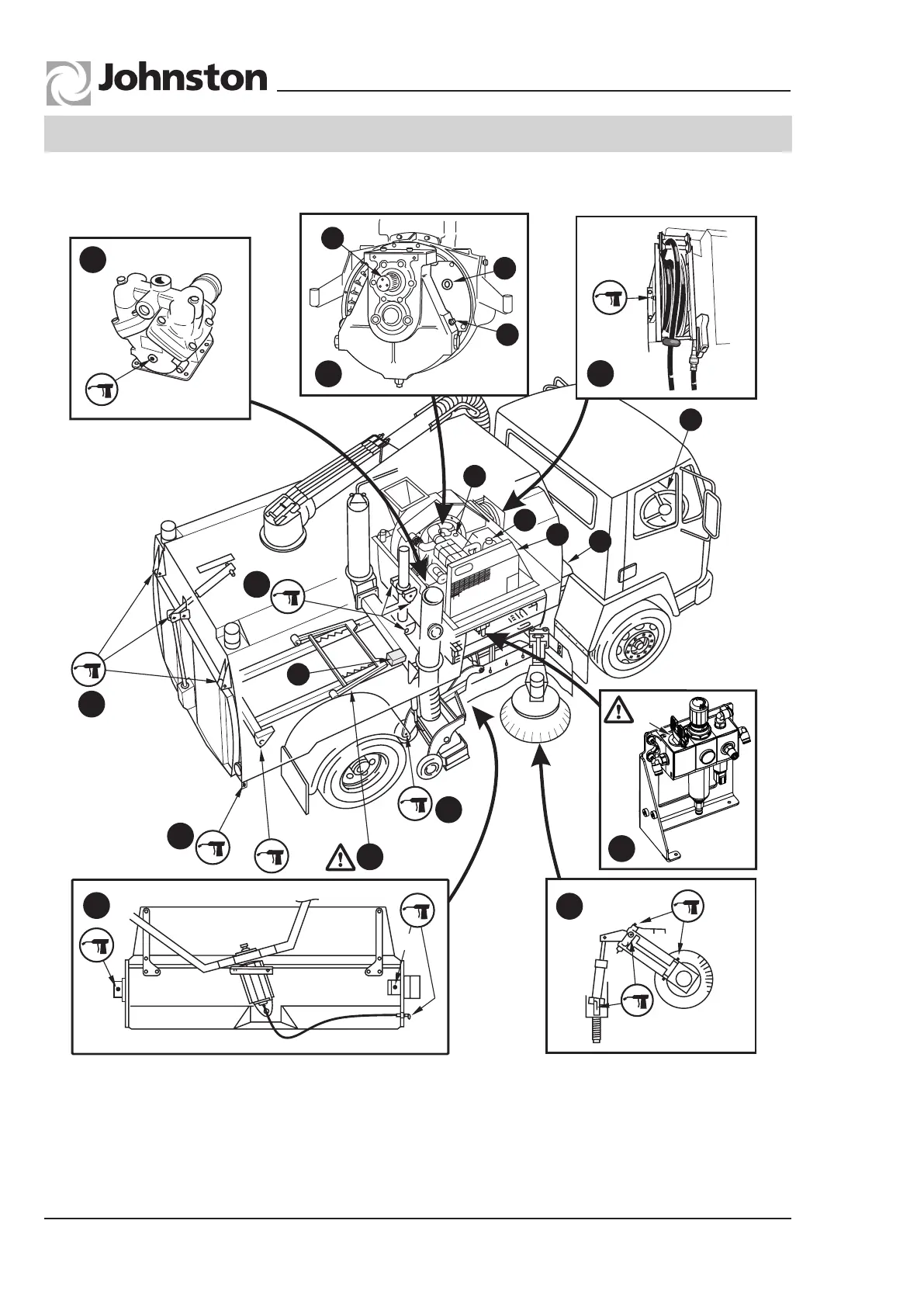 Johnston