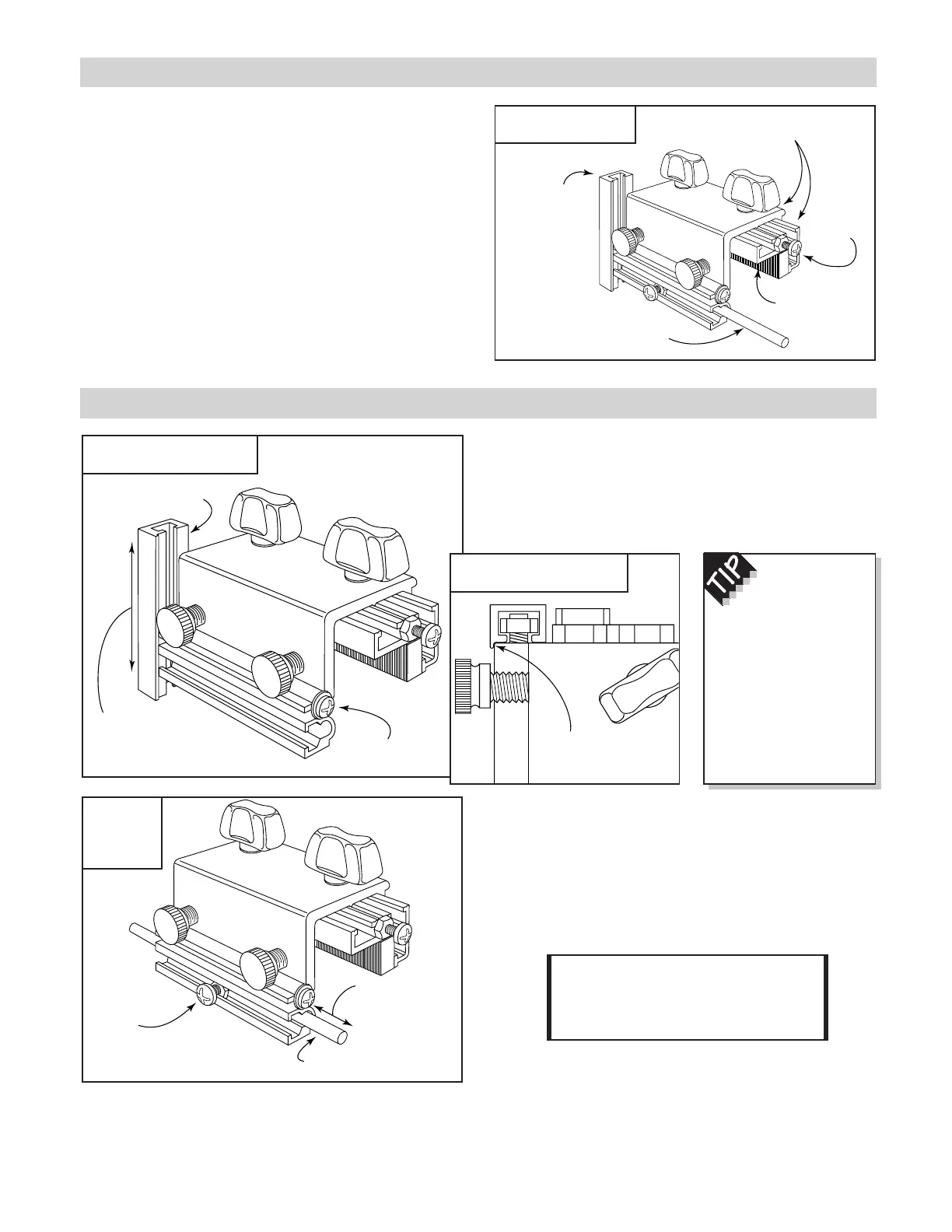 TIP