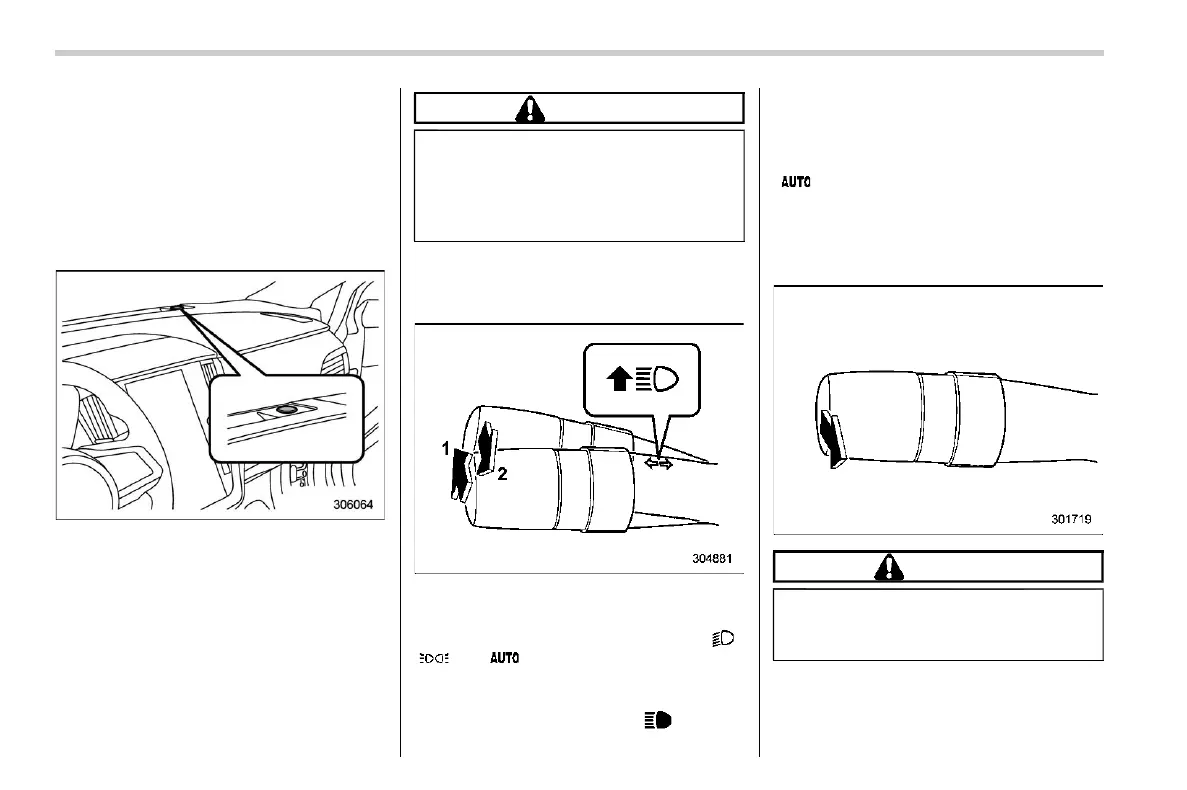 306064

1

2

304881

AUTO

AUTO

301719