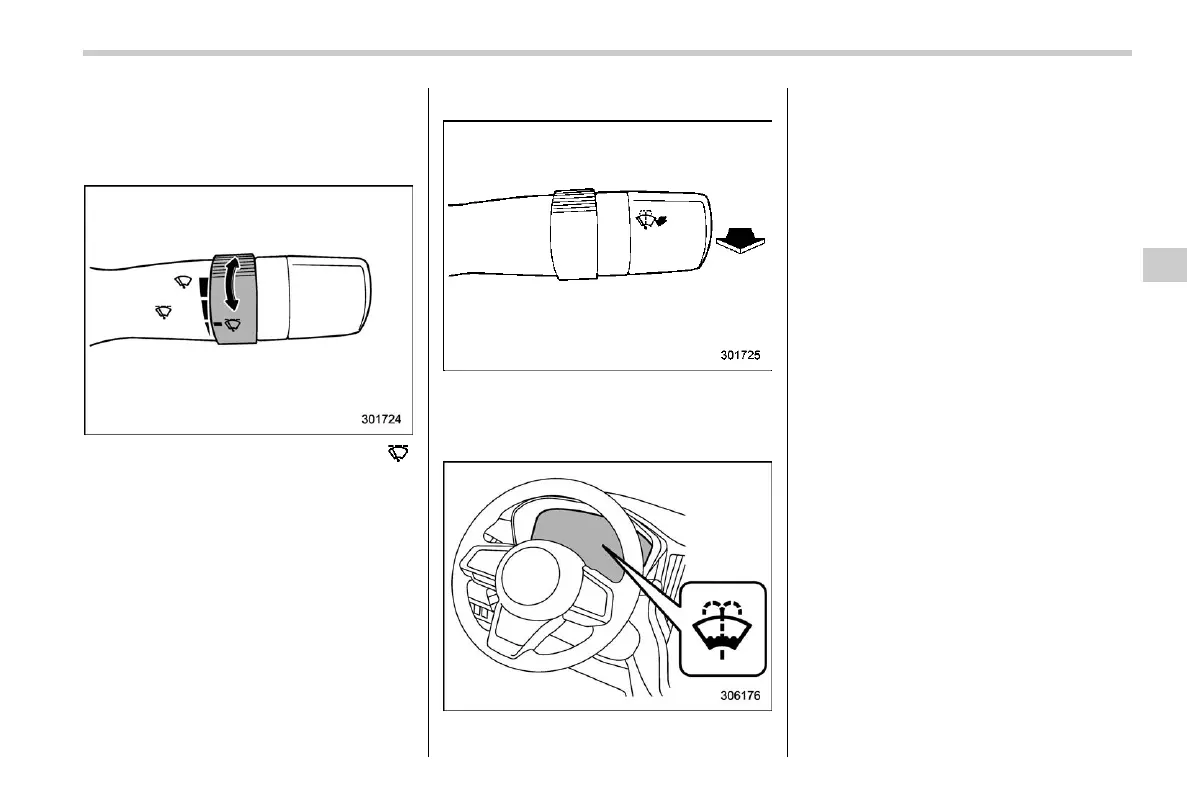 301724

301725

306176