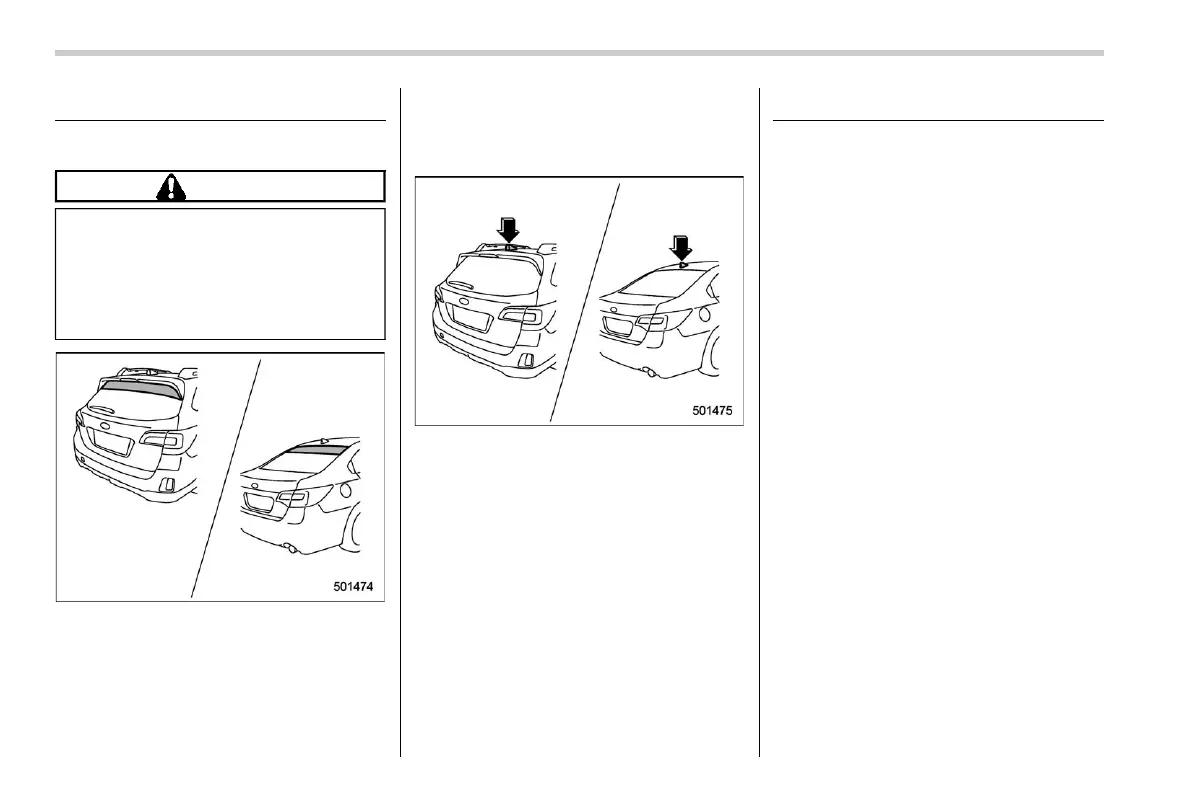 501474

501475