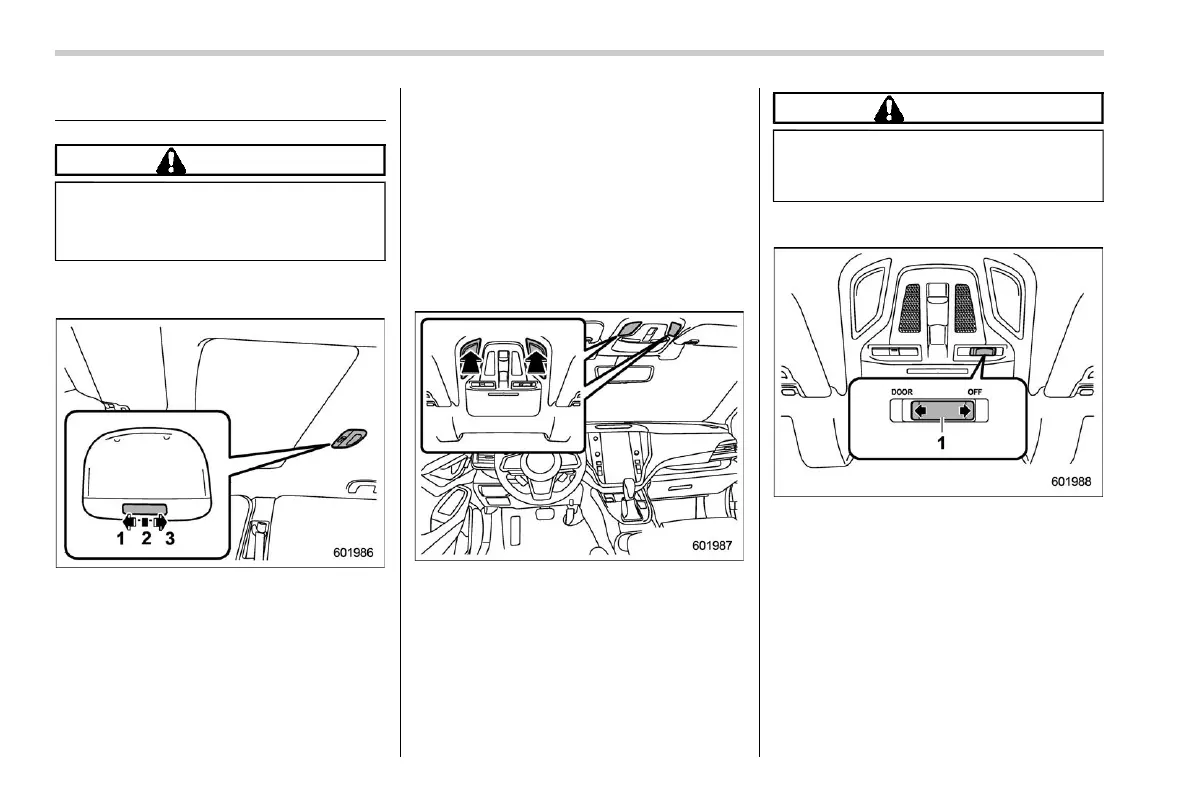 1 2 3

601986

601987

DOOR OFF

1

601988