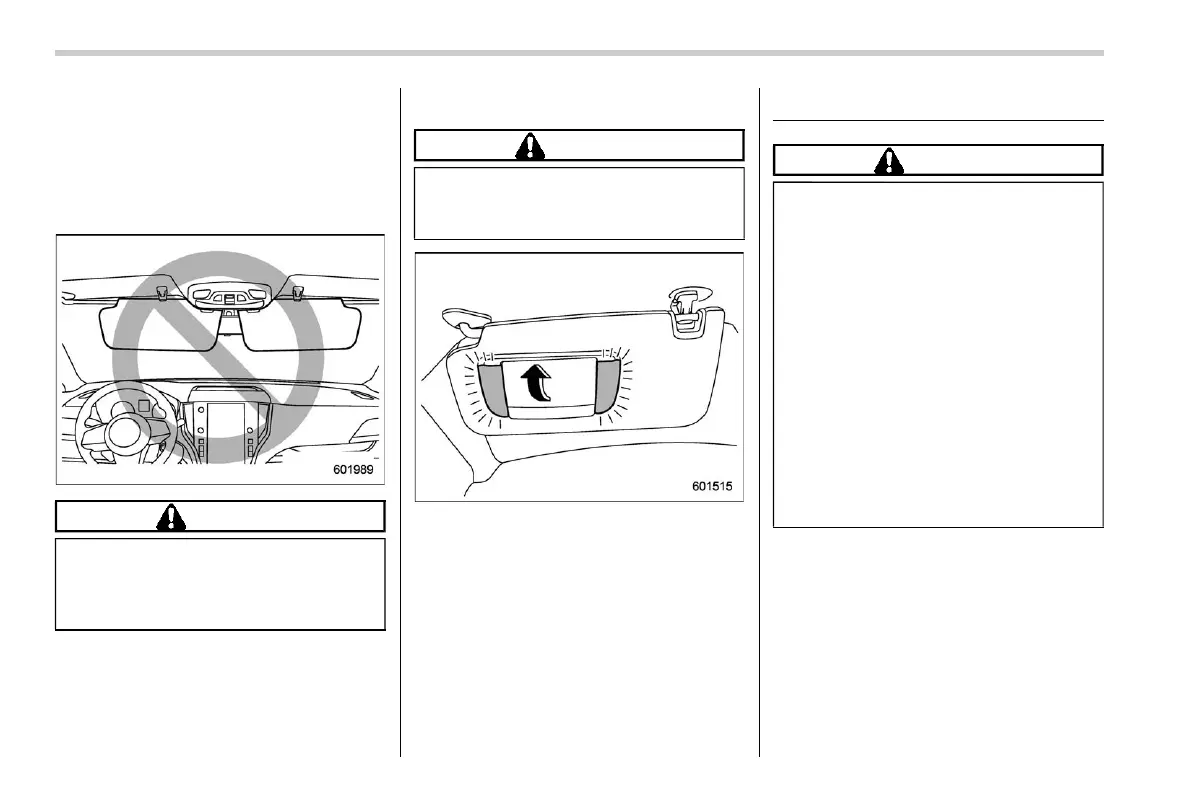 601989

601515