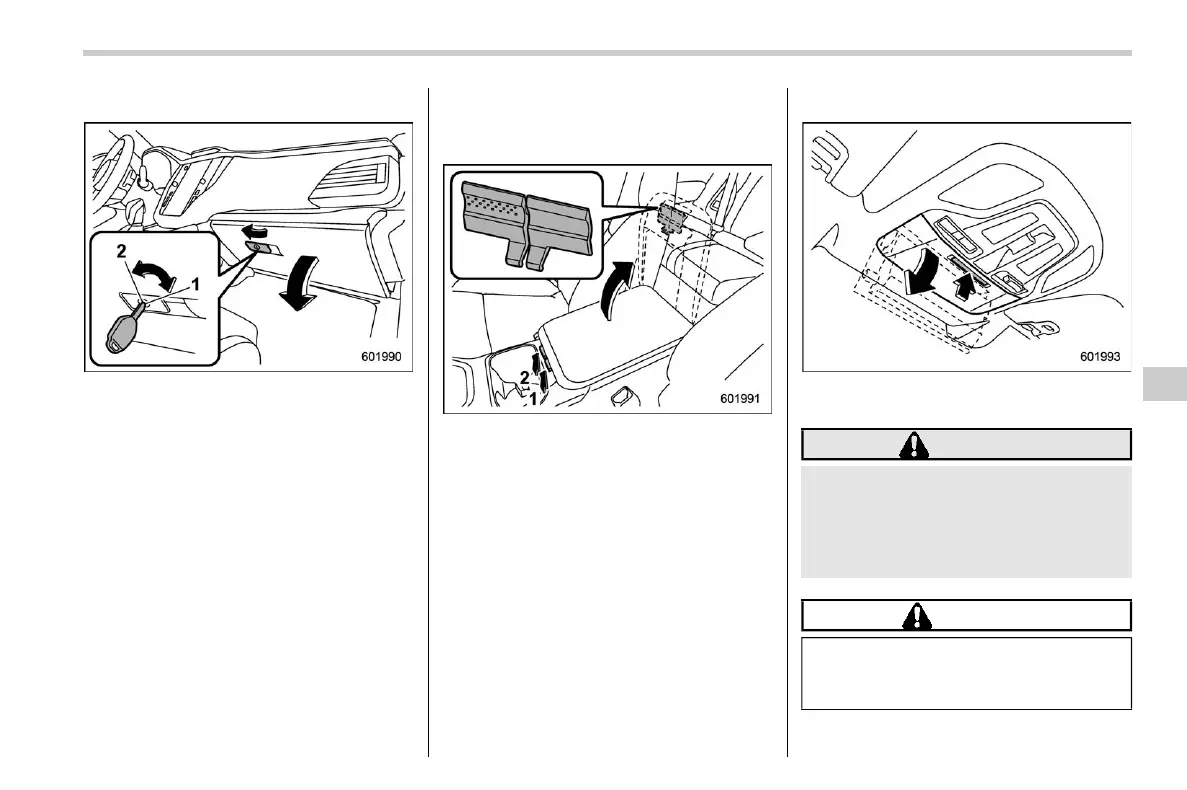 2

1

601990

2

1

601991

601993