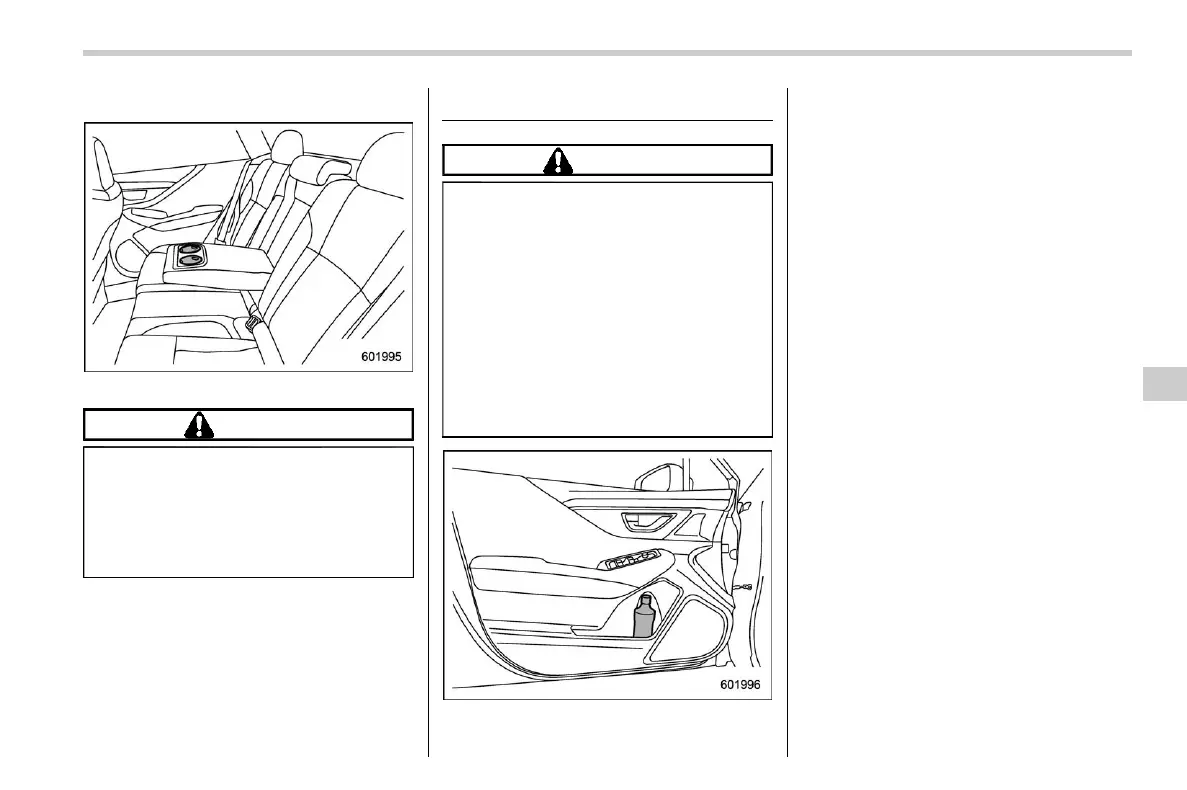 601995

601996