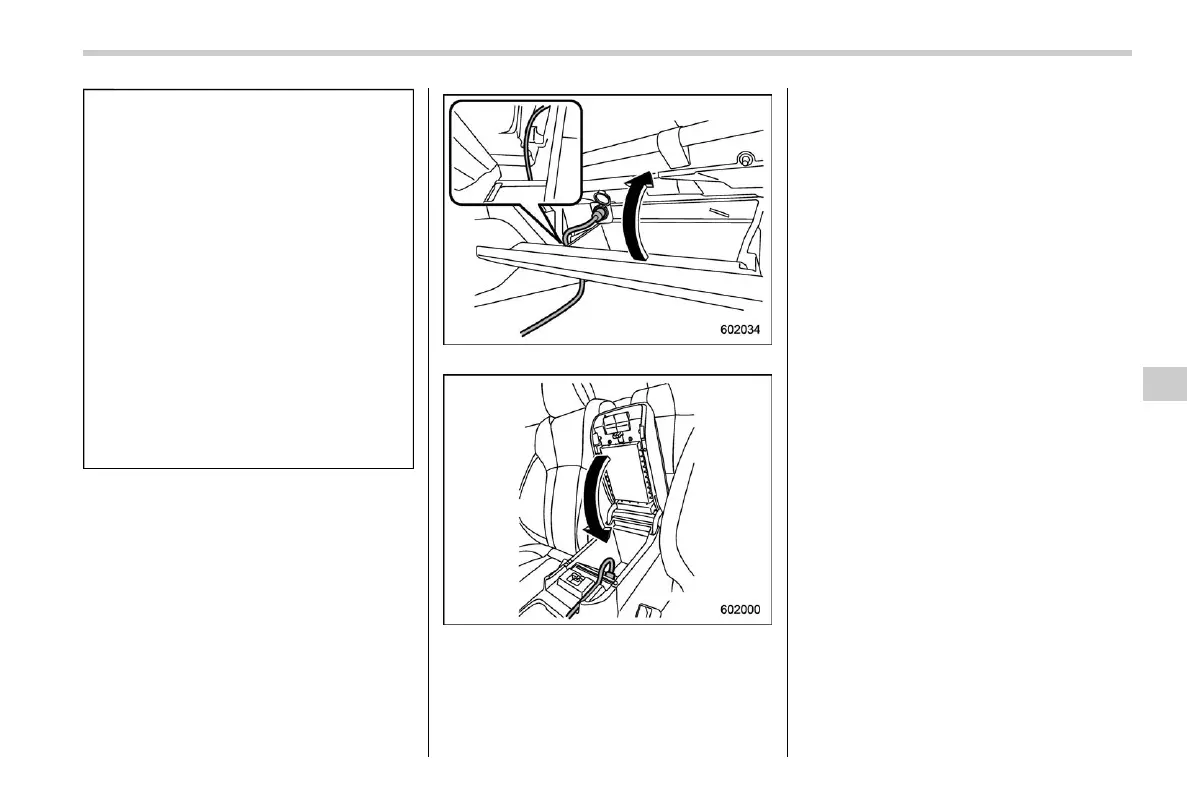 602034

602000