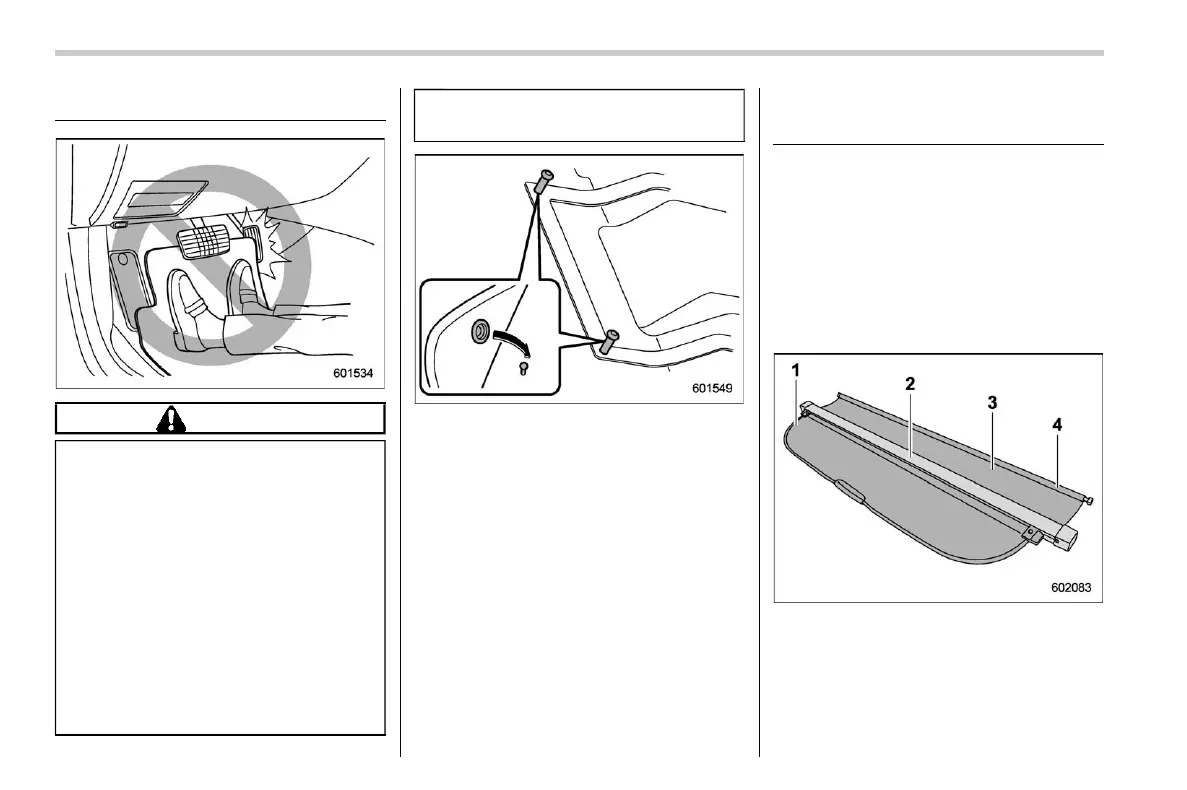 601534

601549

1
2
3
4

602083