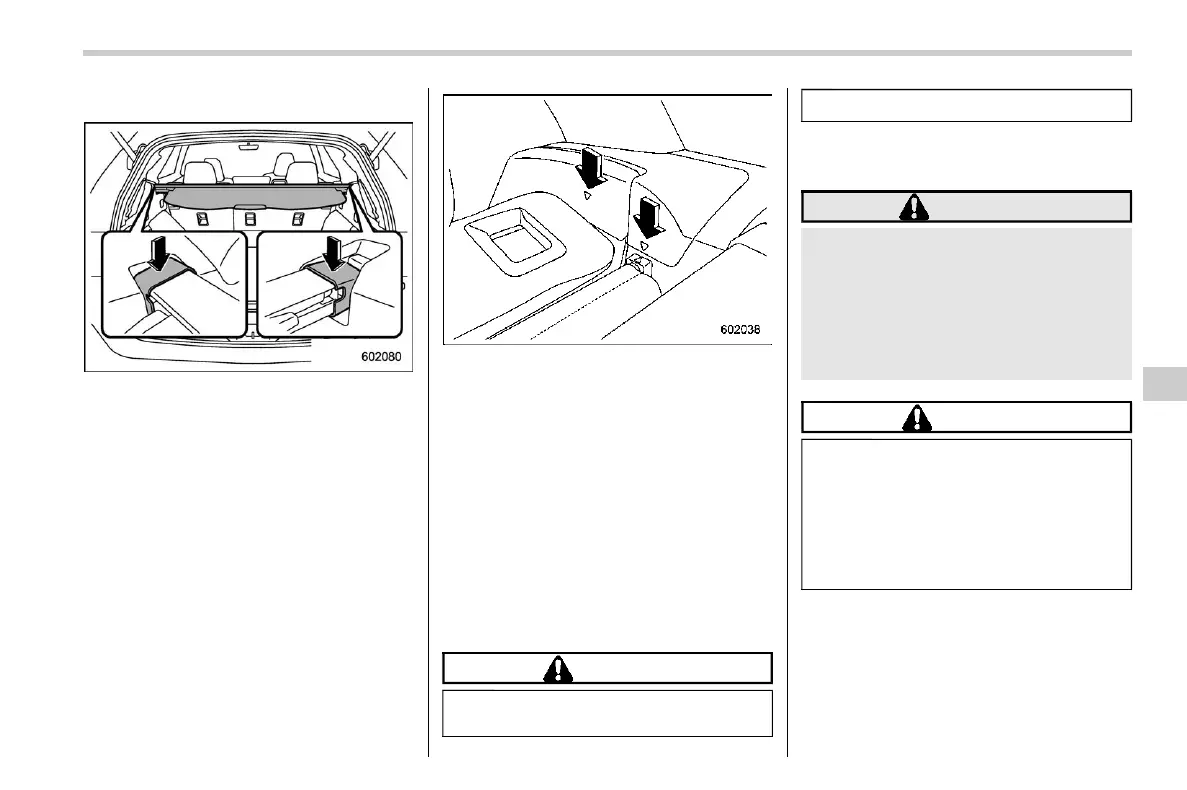 602080

602038