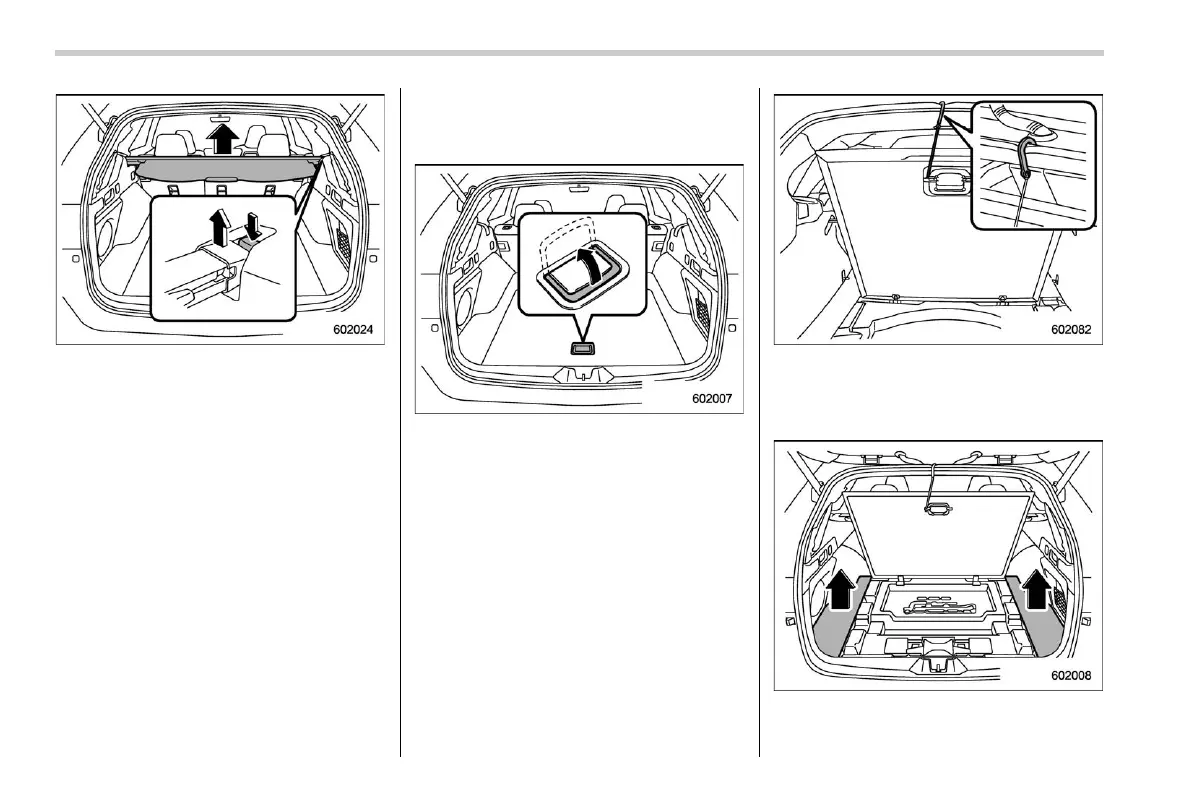 602024

602007

602082

602008