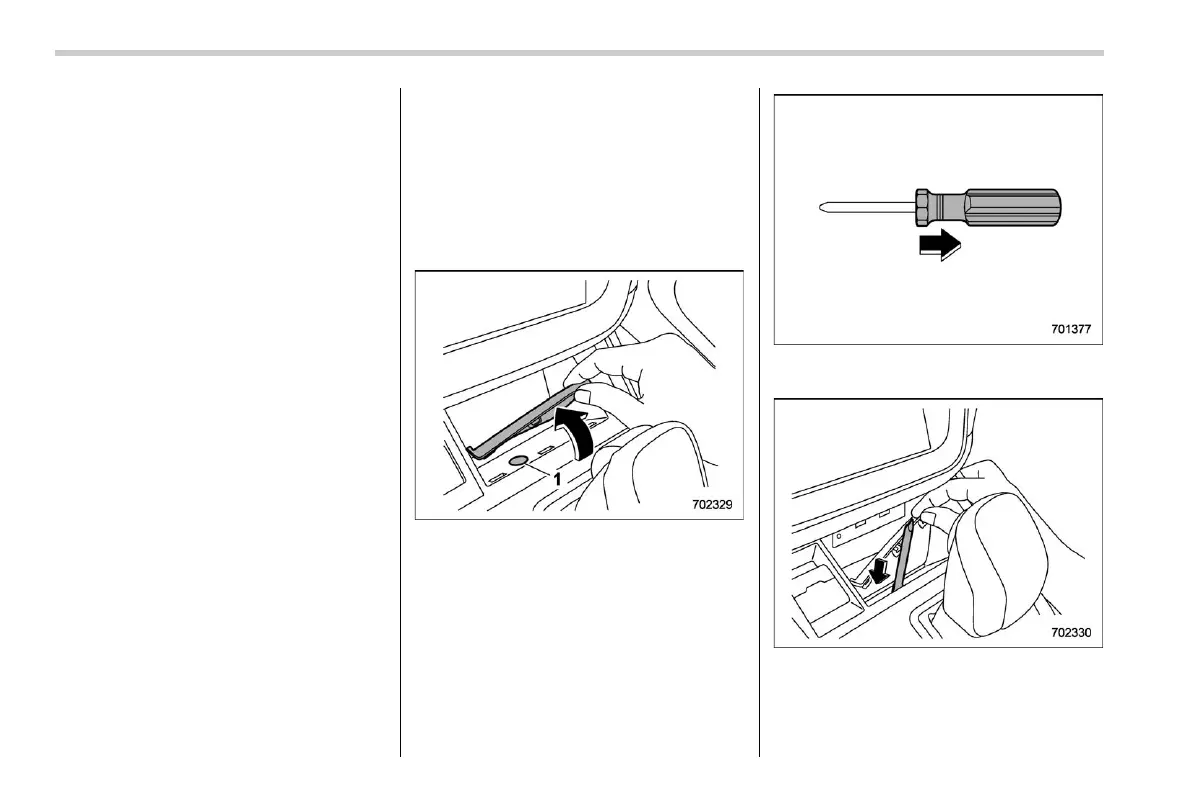 1

702329

701377

702330