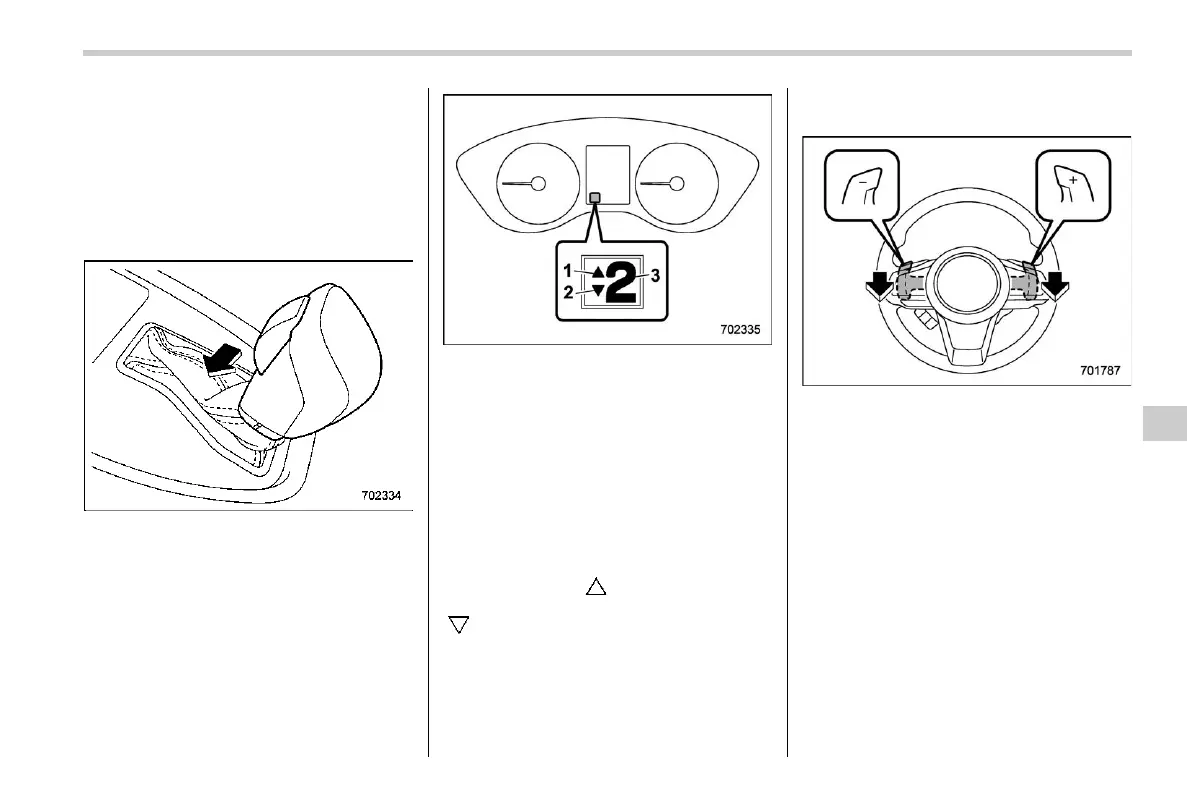 702334

1
2
2
3

702335

−
+

701787