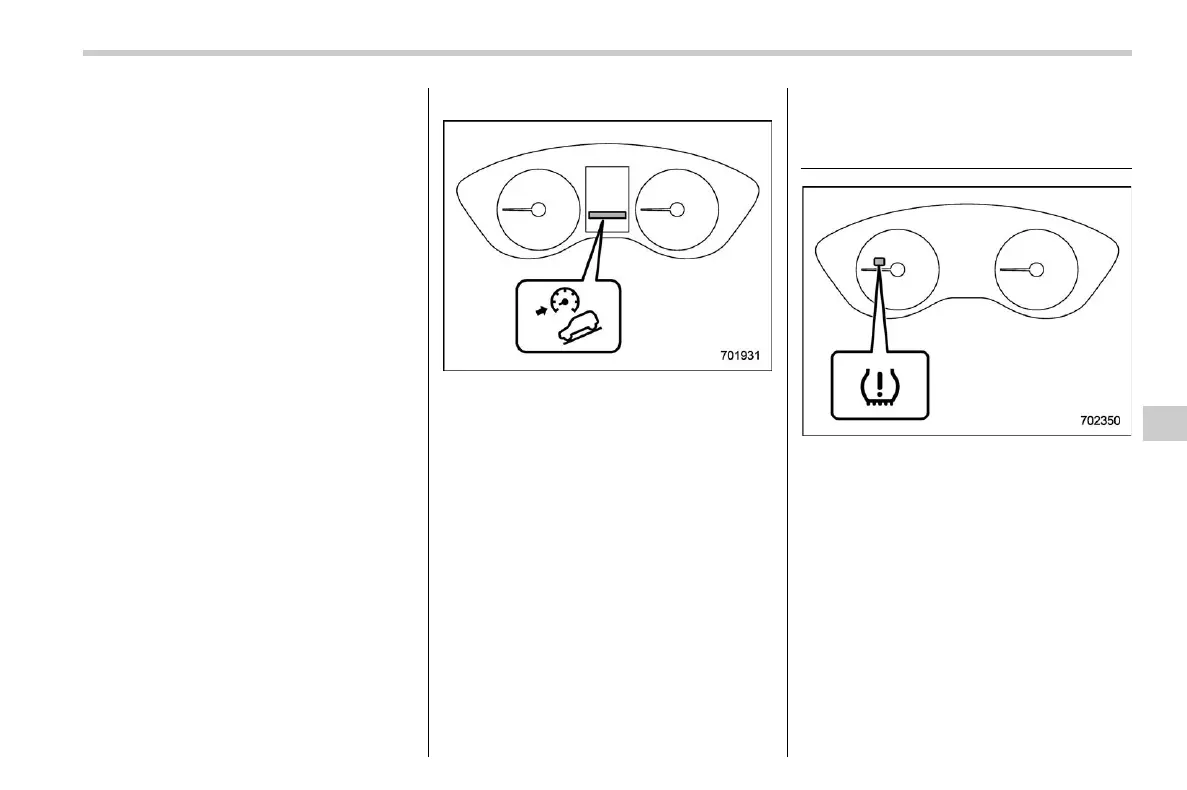 701931

702350