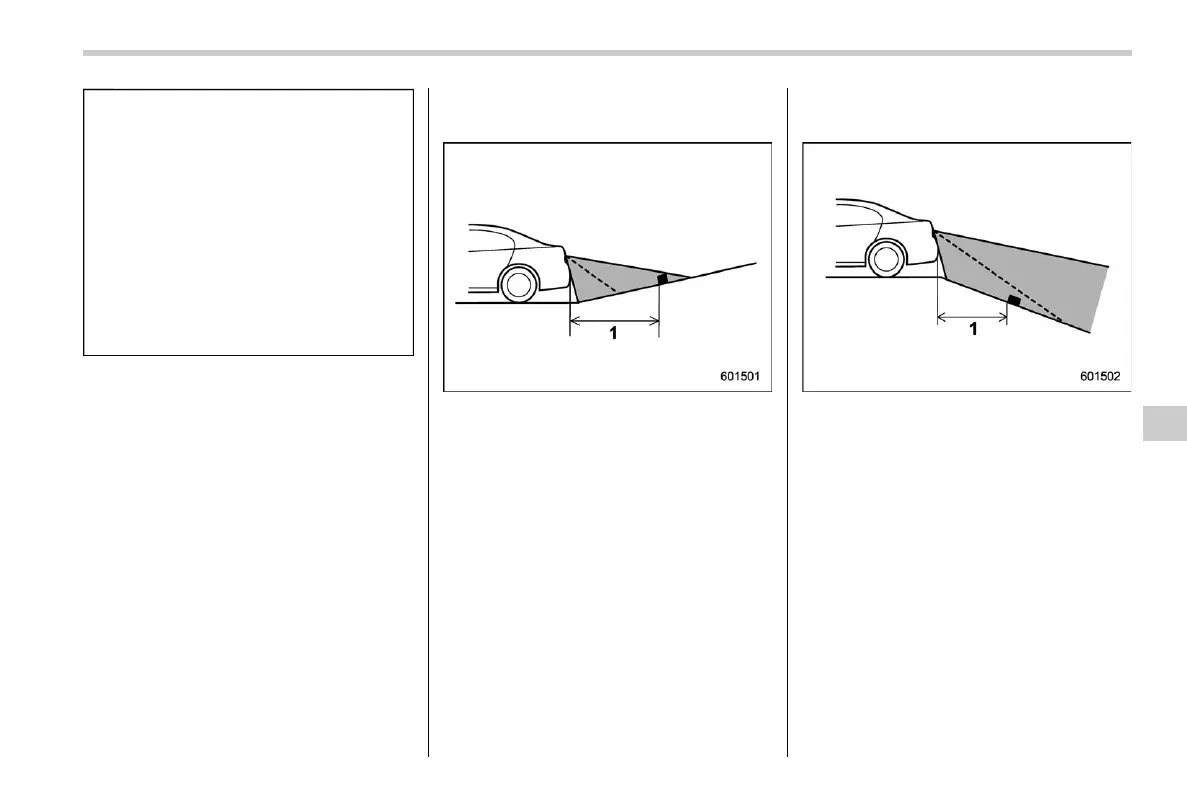 1

601501

1

601502