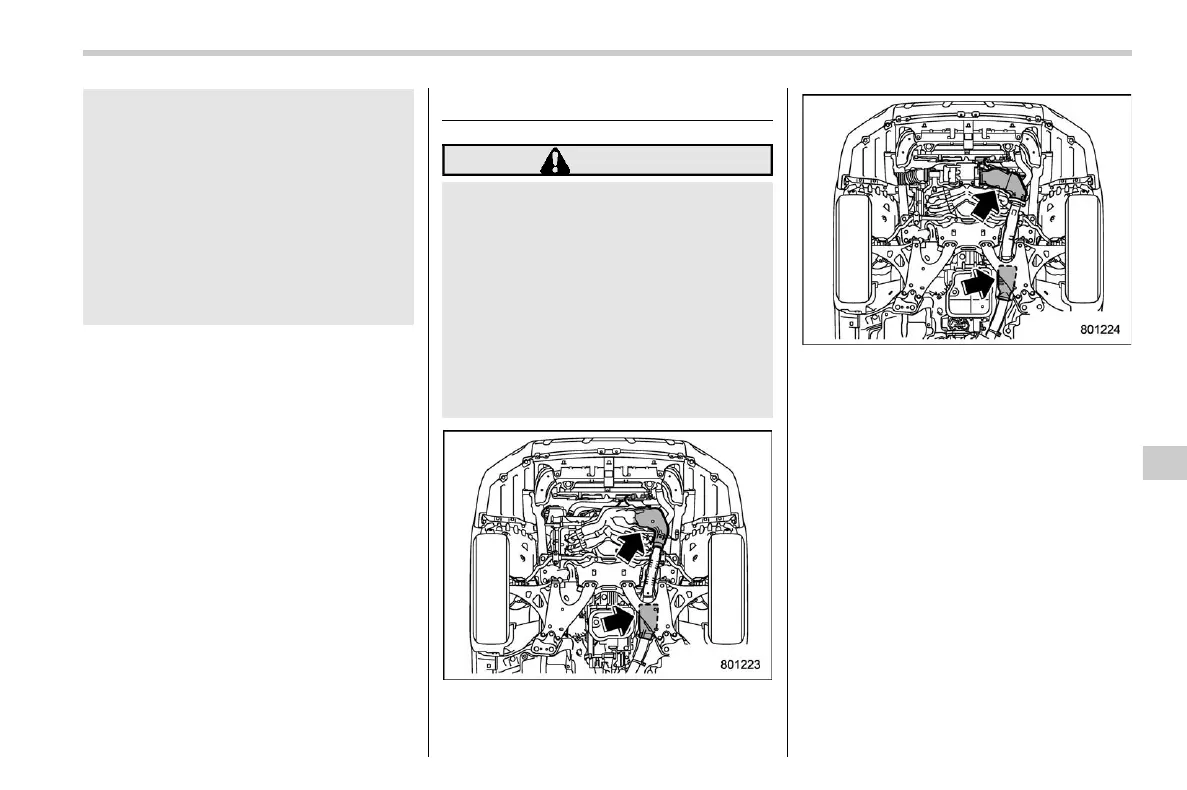 801223

801224