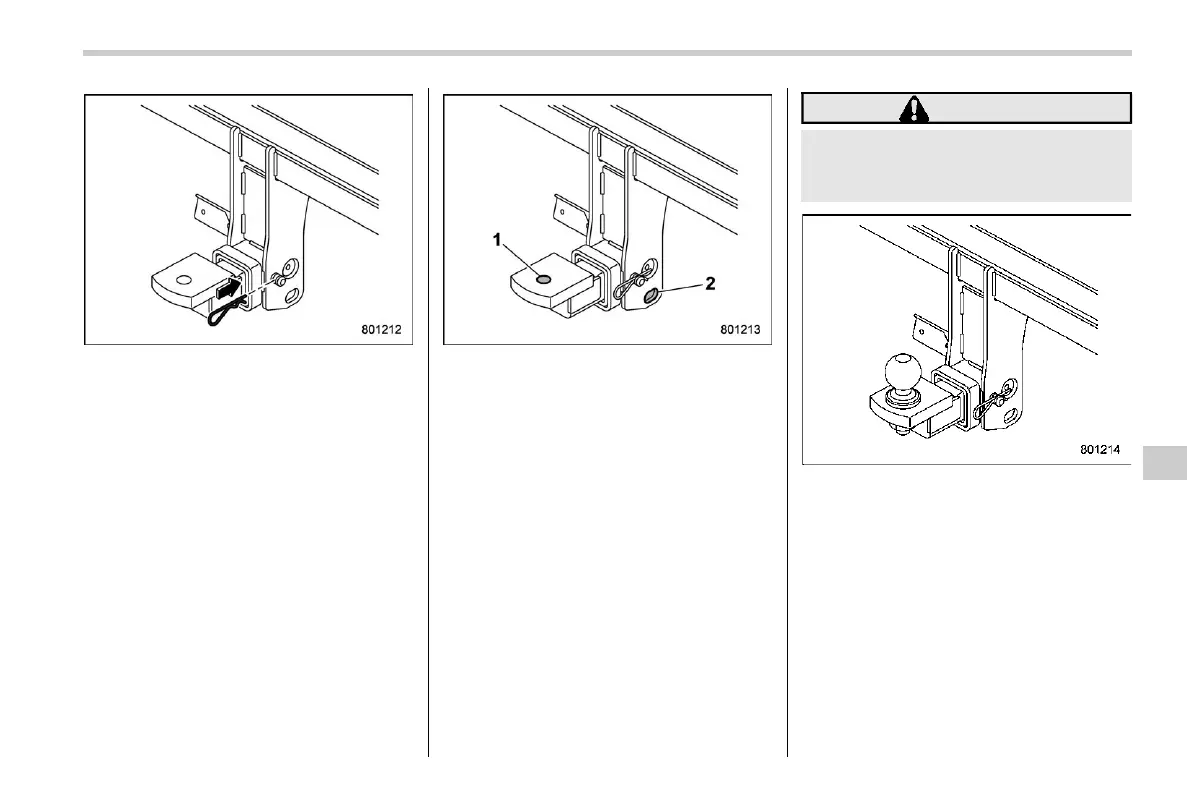 801212

1

2

801213

801214