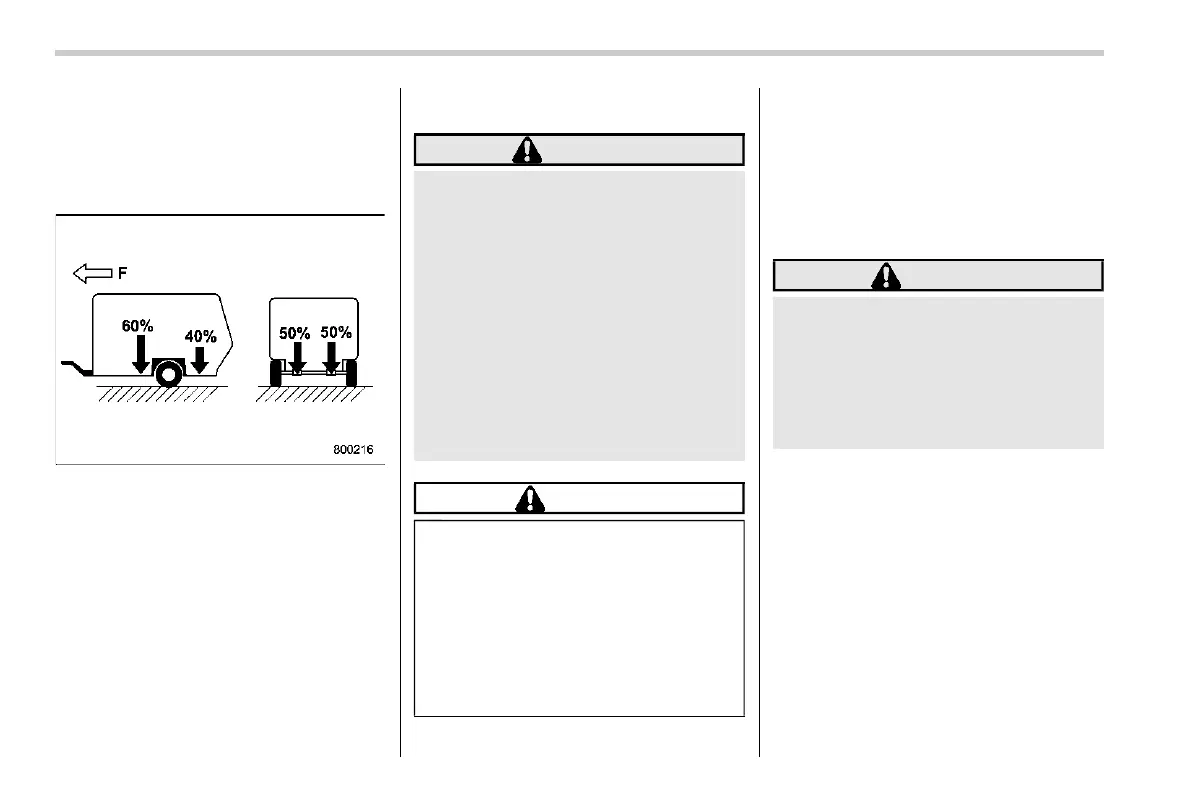 F

60%

40%

50%

50%

800216