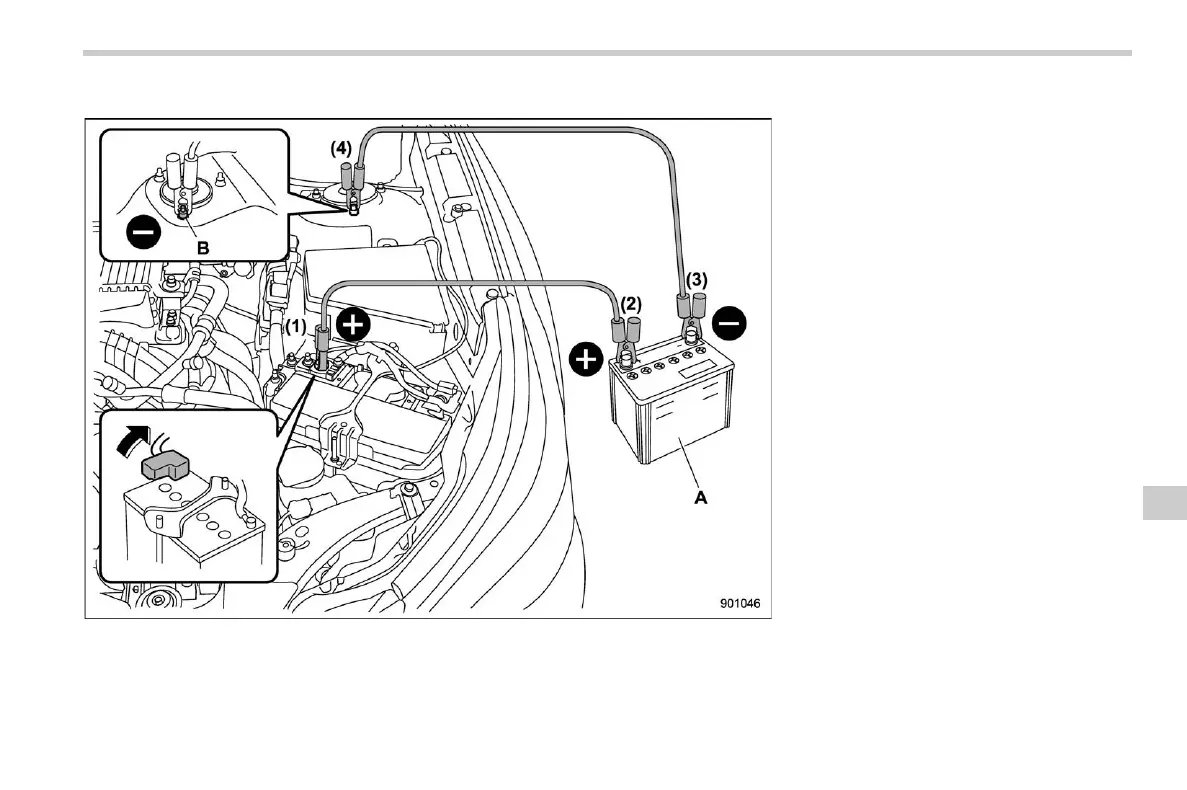 (4)

B

(3)

(2)

(1)

A

901046