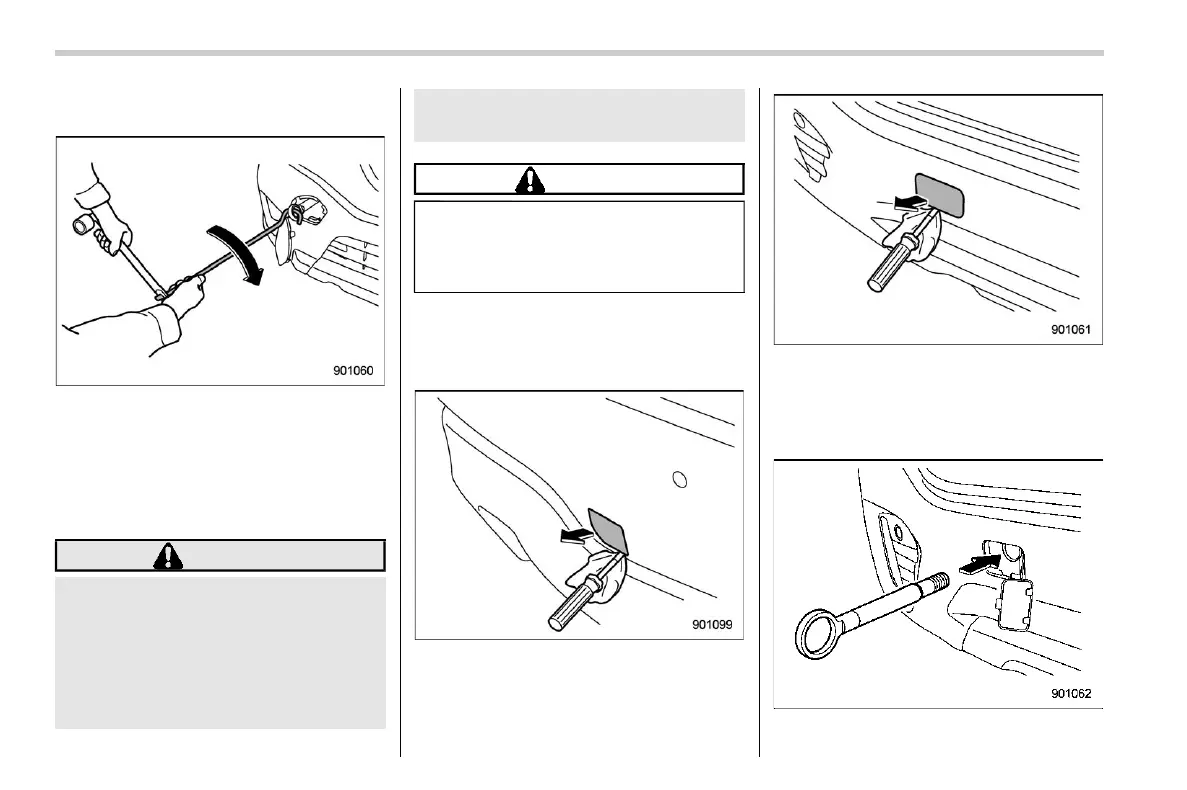 901060

901099

901061

901062