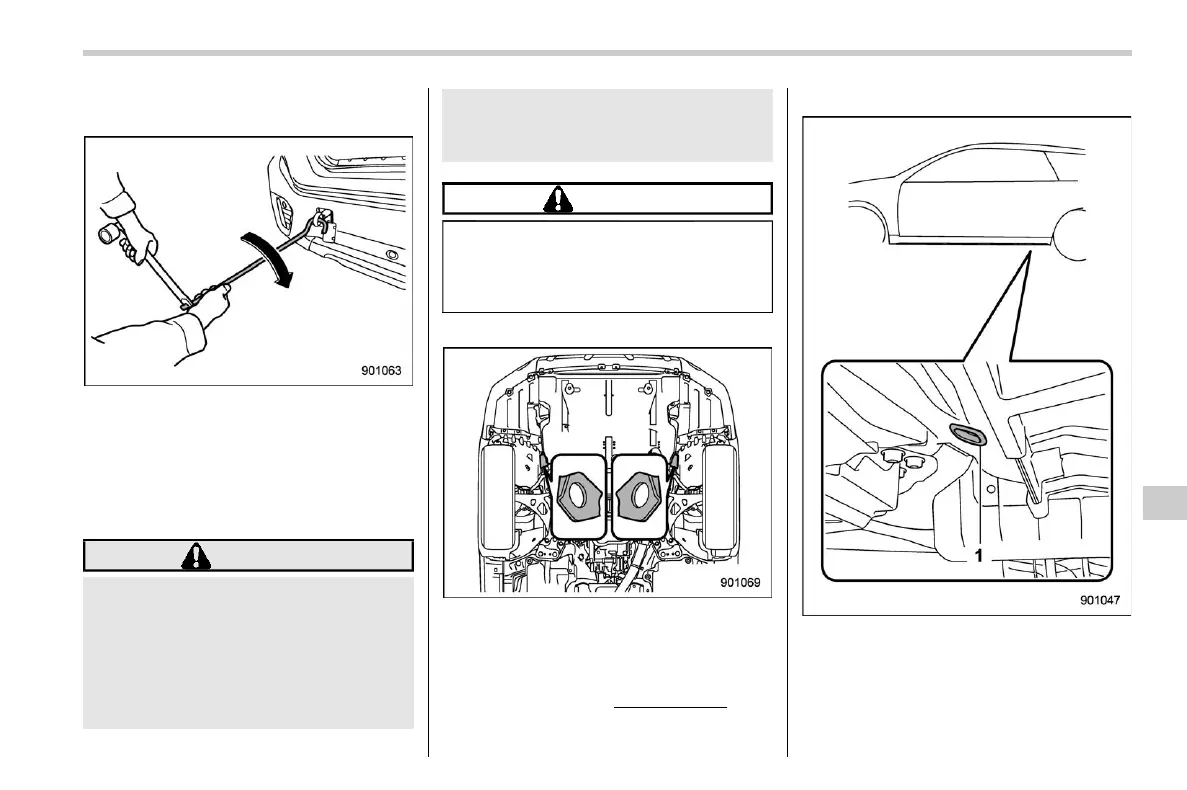 901063

901069

1

901047