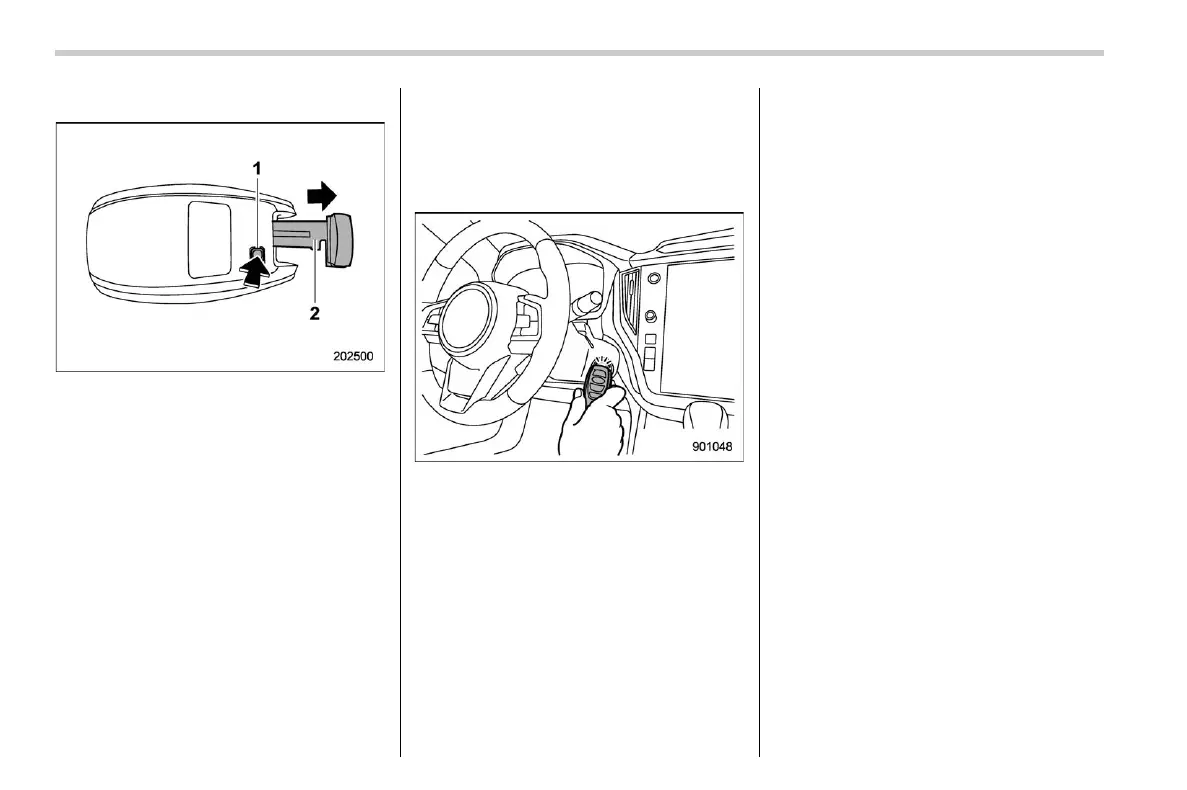 1

2

202500

901048