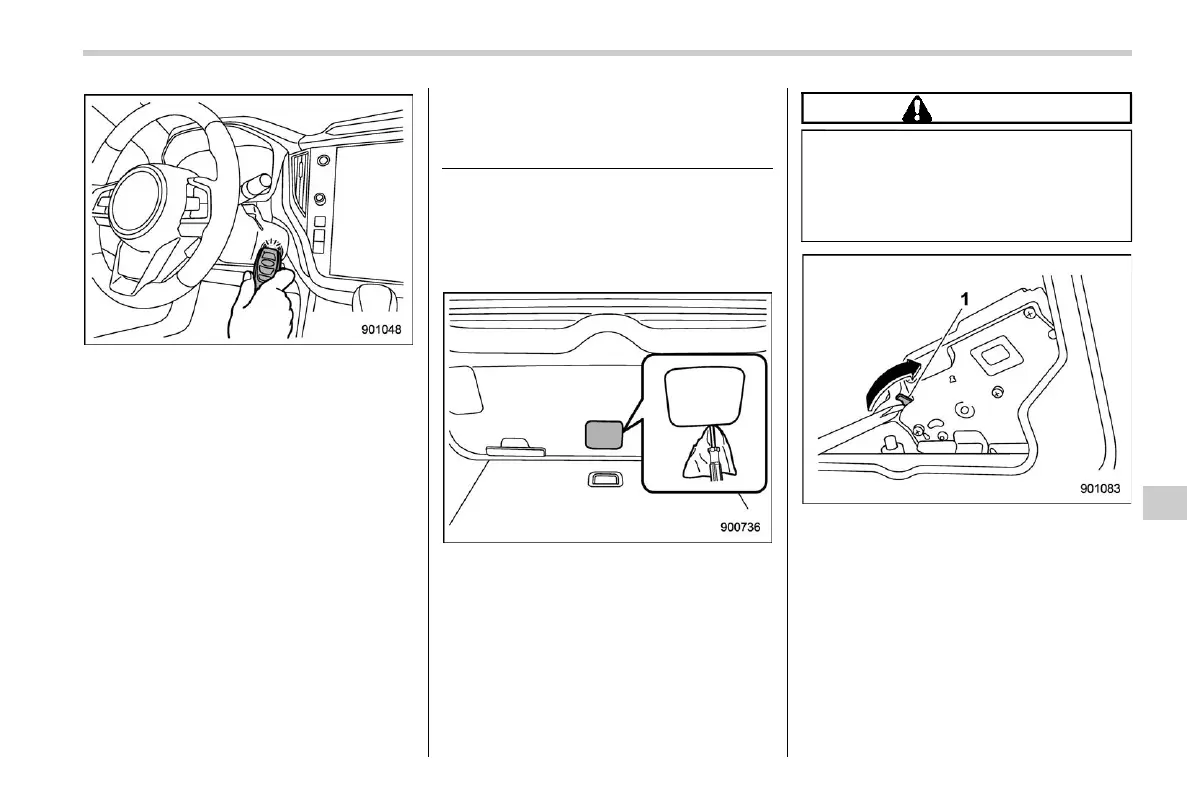 901048

900736

1

901083