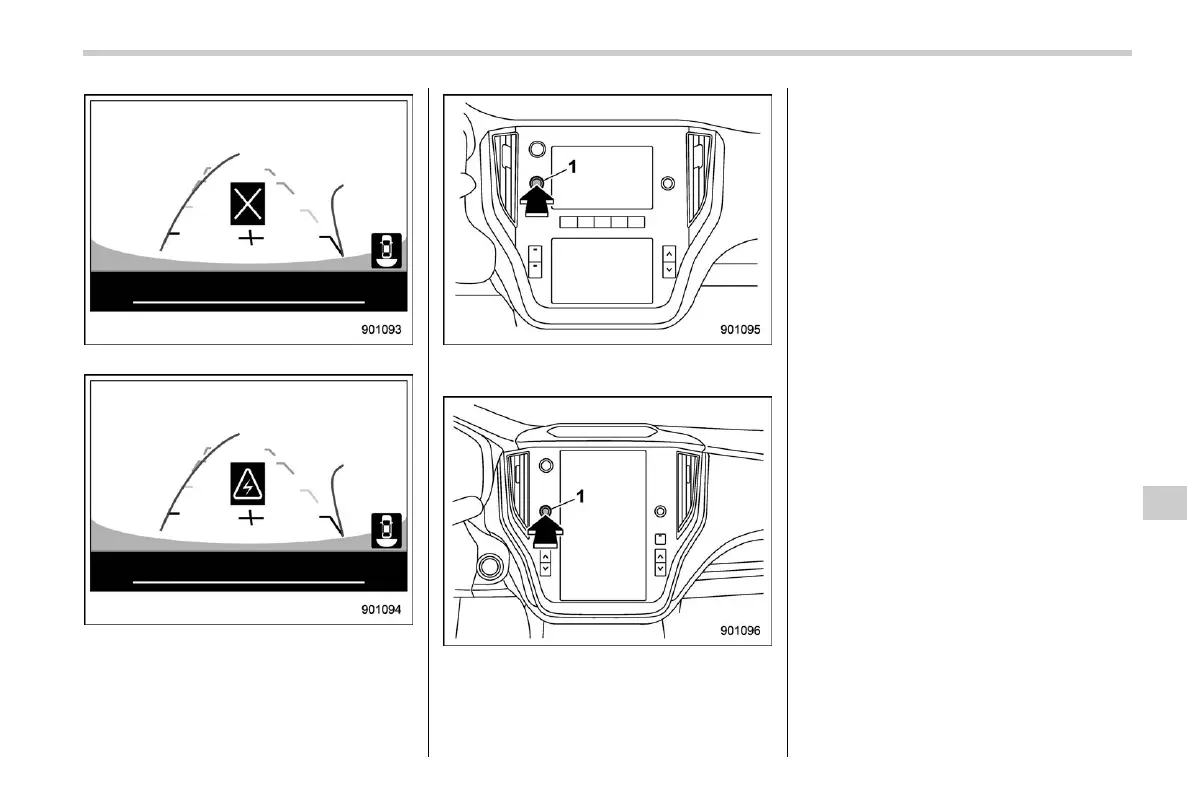 901093

901094

1

901095

1

901096