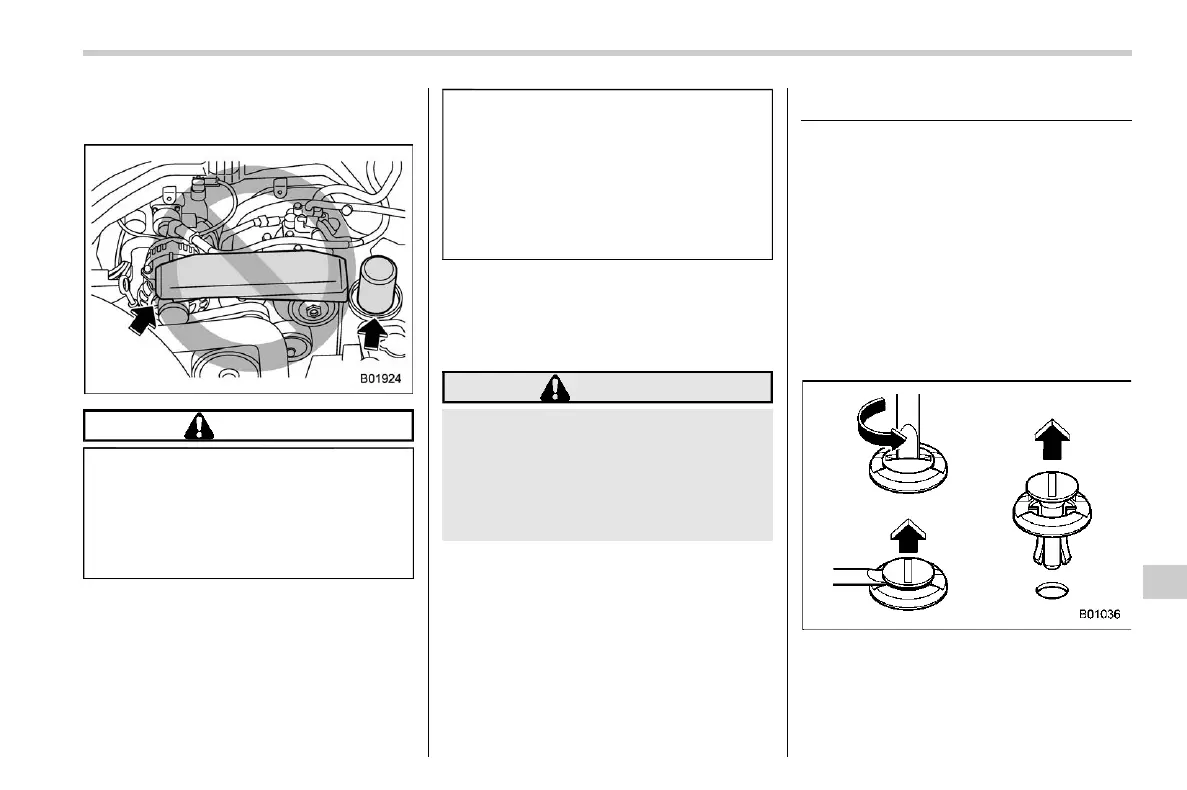 B01924

B01036