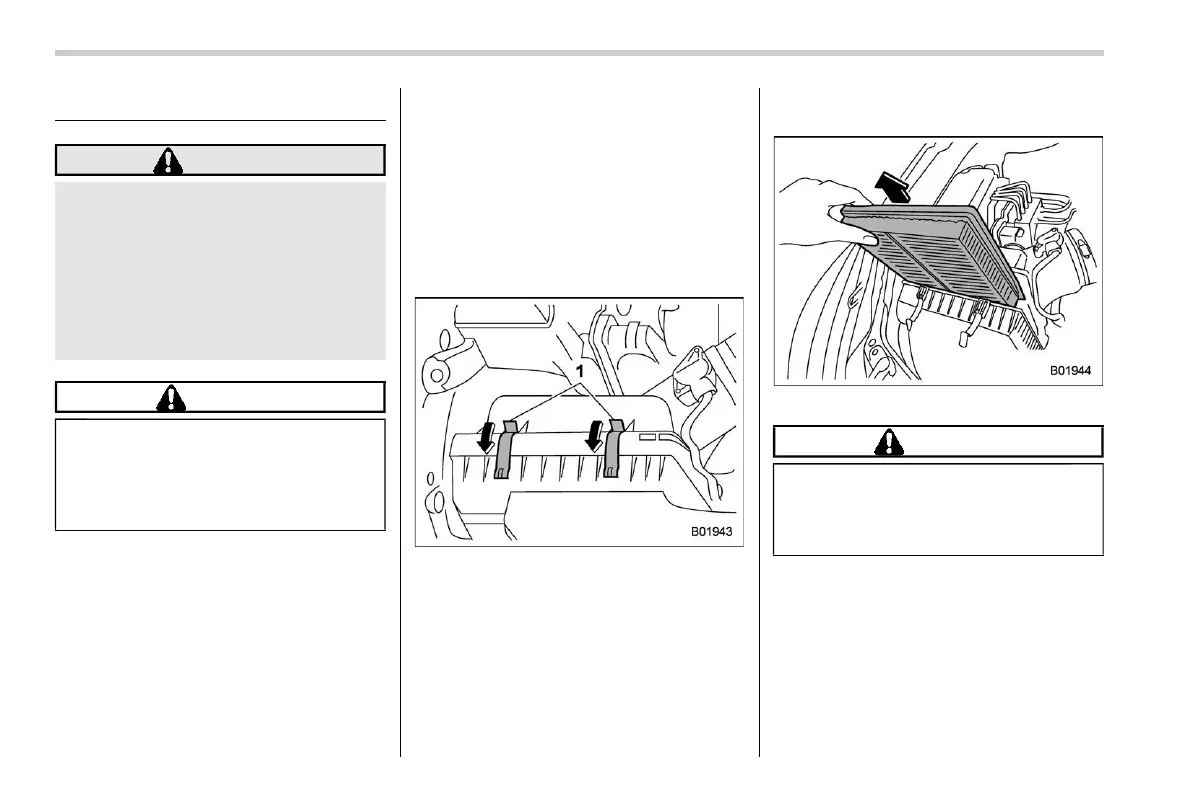 1

B01943

B01944