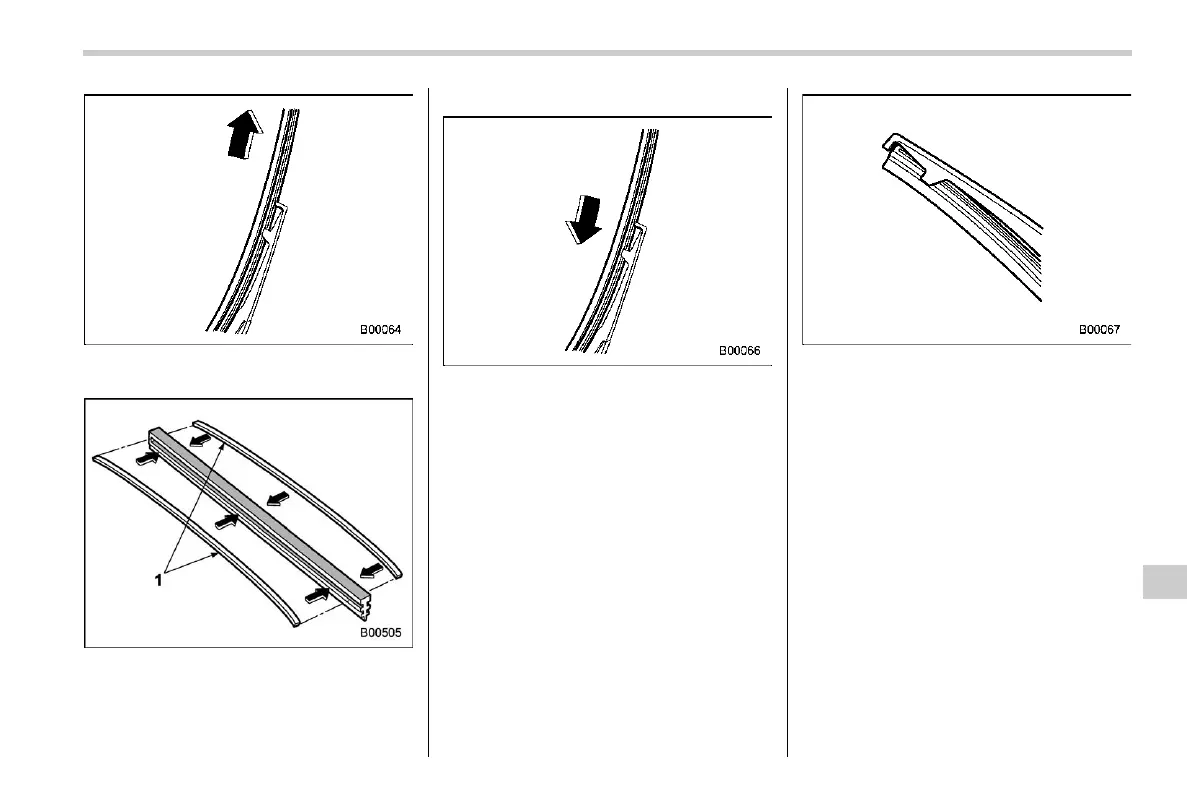 B00064

1

B00505

B00066

B00067