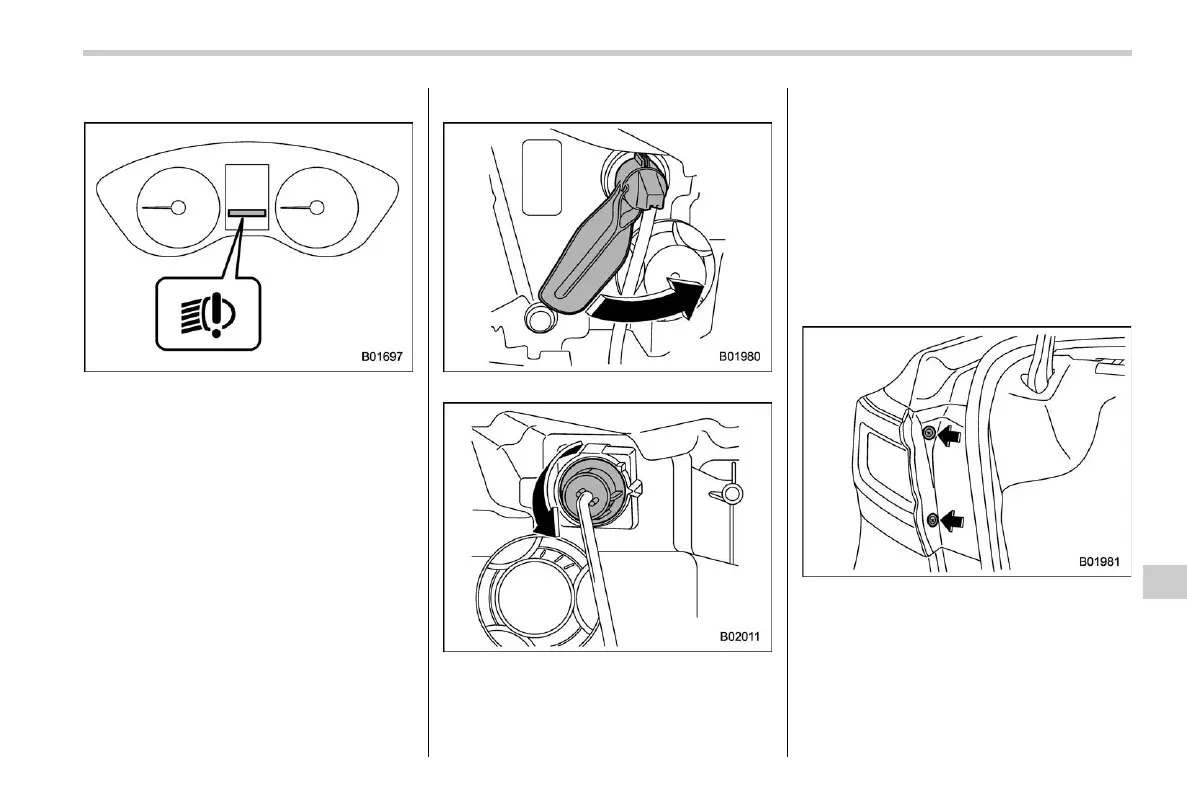 B01697

B01980

B02011

B01981