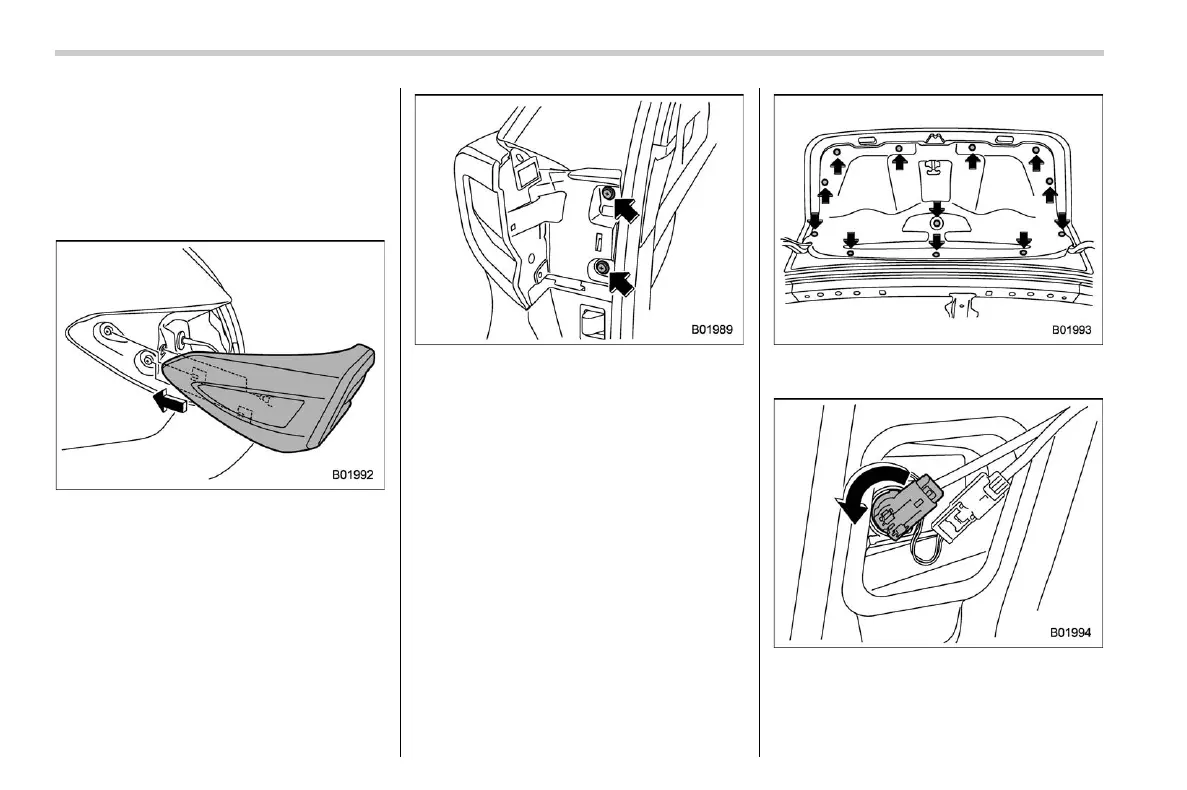 B01992

B01989

B01993

B01994