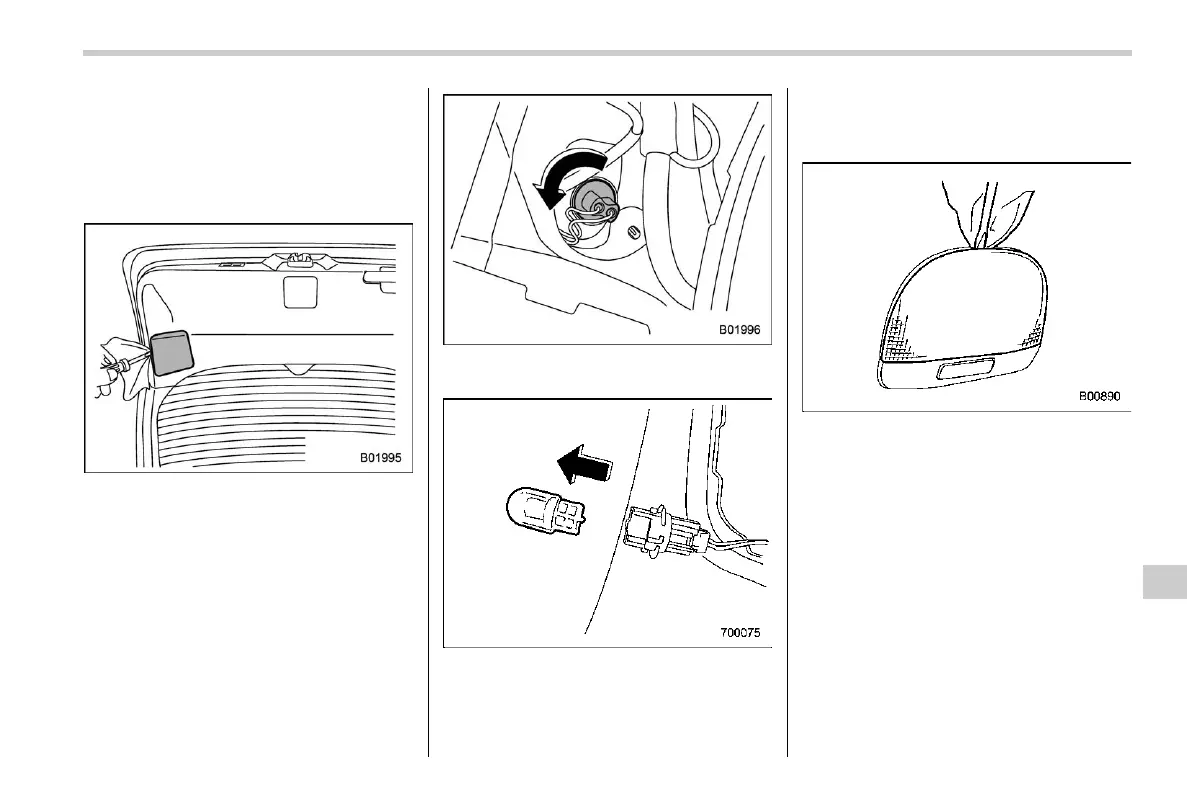 B01995

B01996

700075

B00890