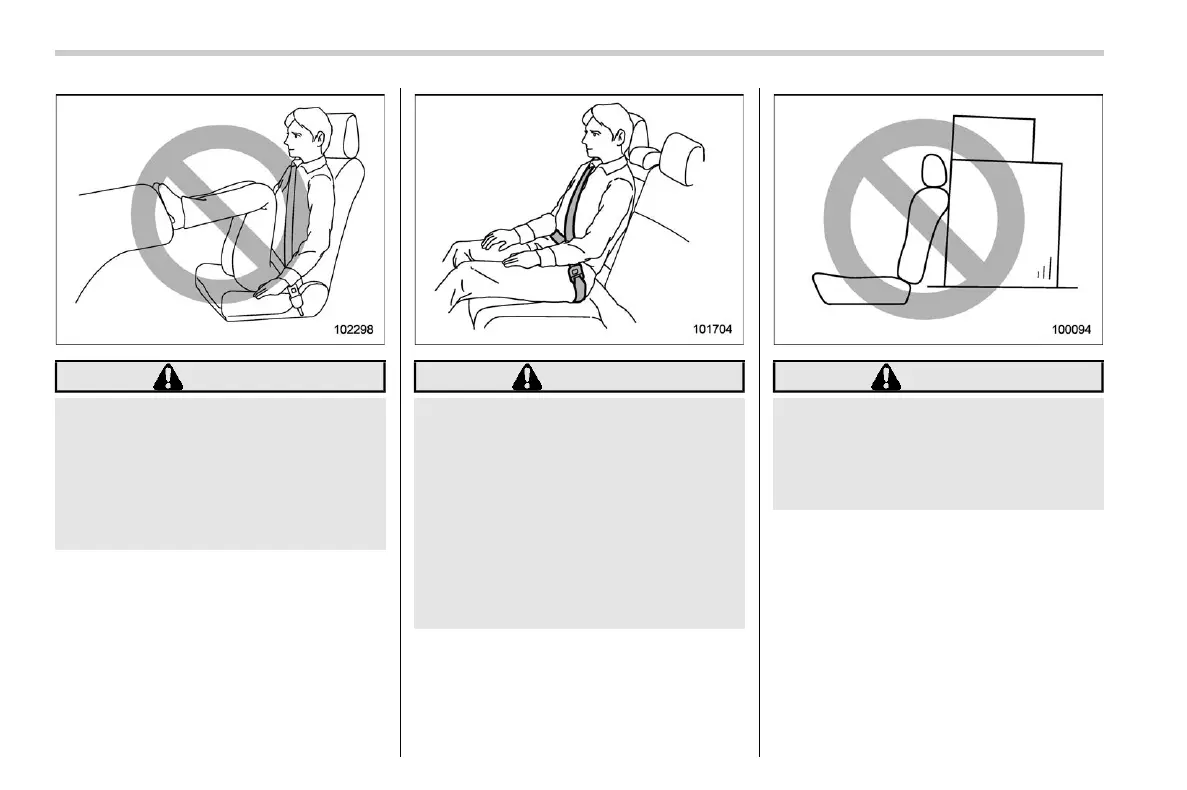 102298

101704

100094