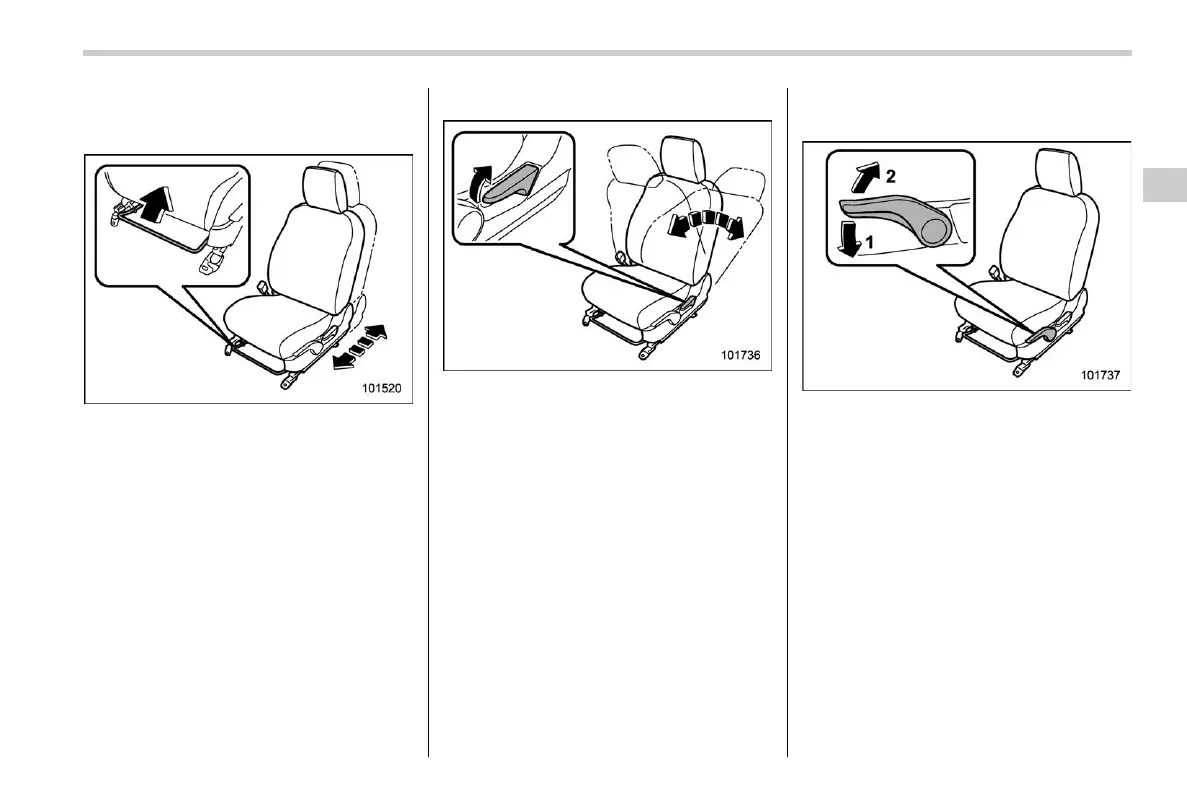 101520

101736

2

1

101737