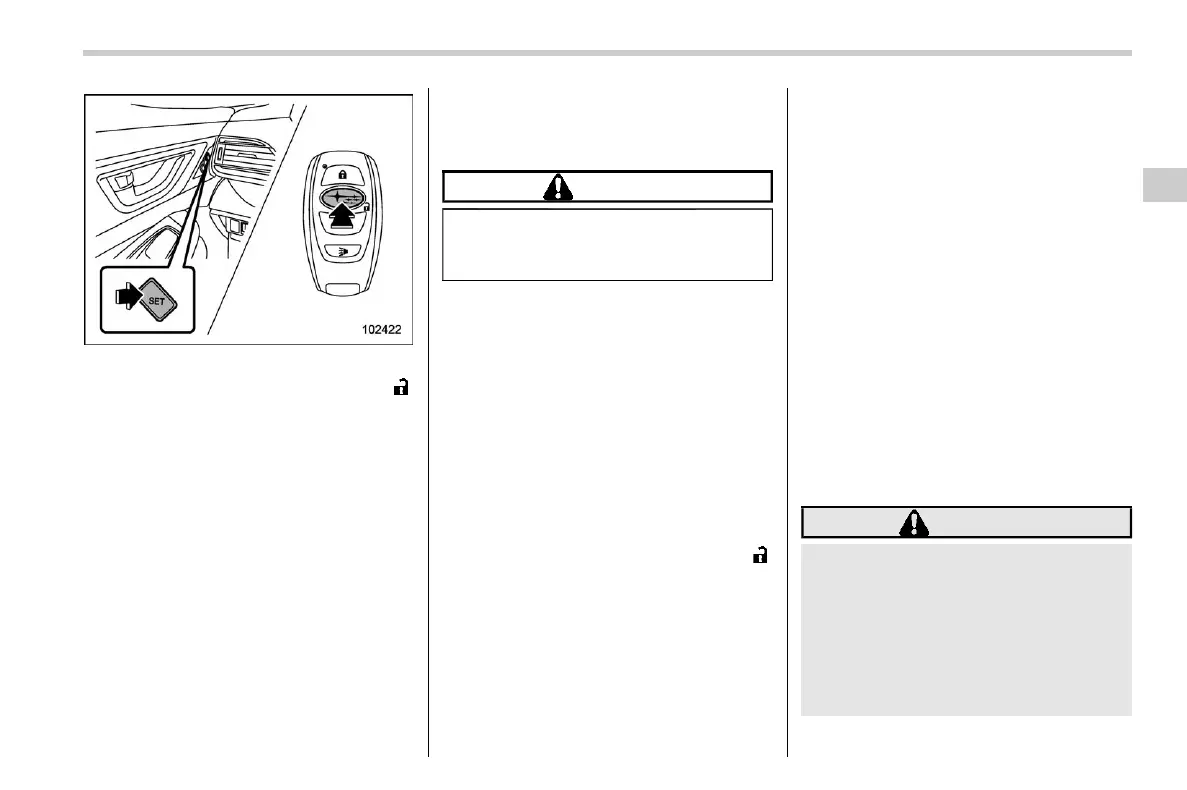 SET

102422