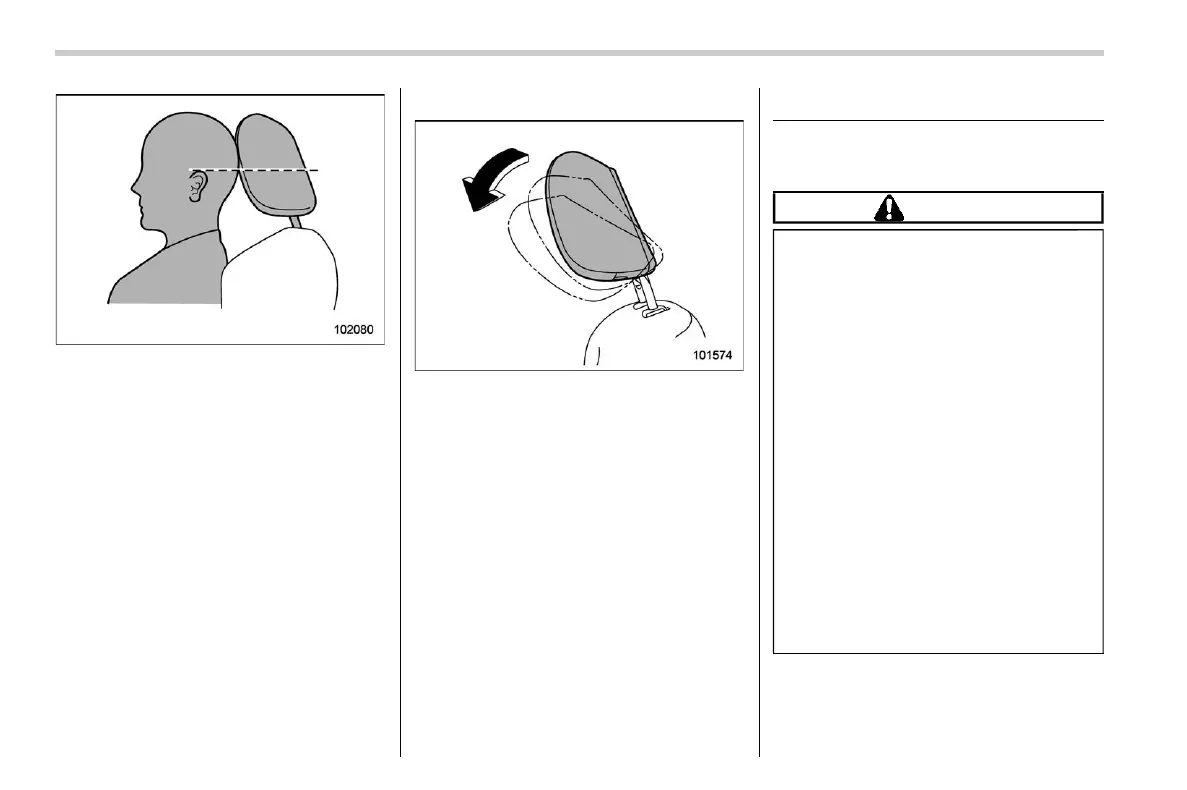 102080

101574