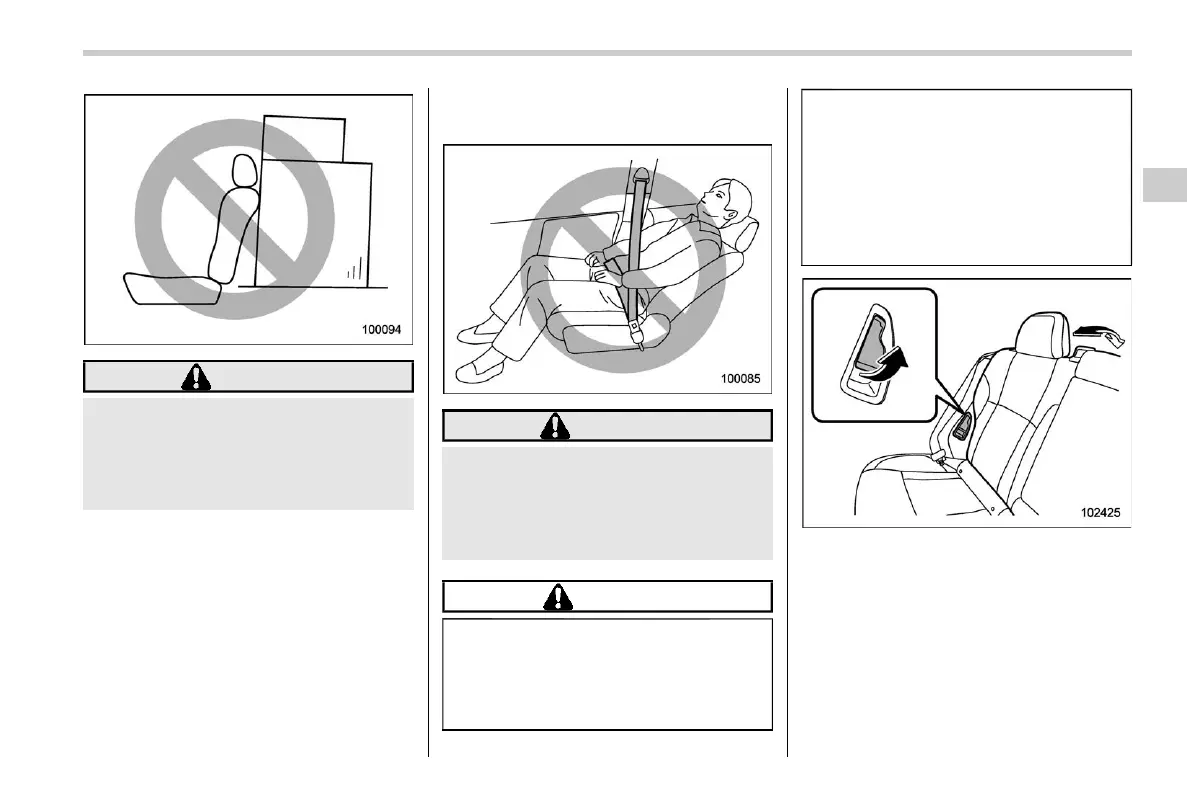 100094

100085

102425