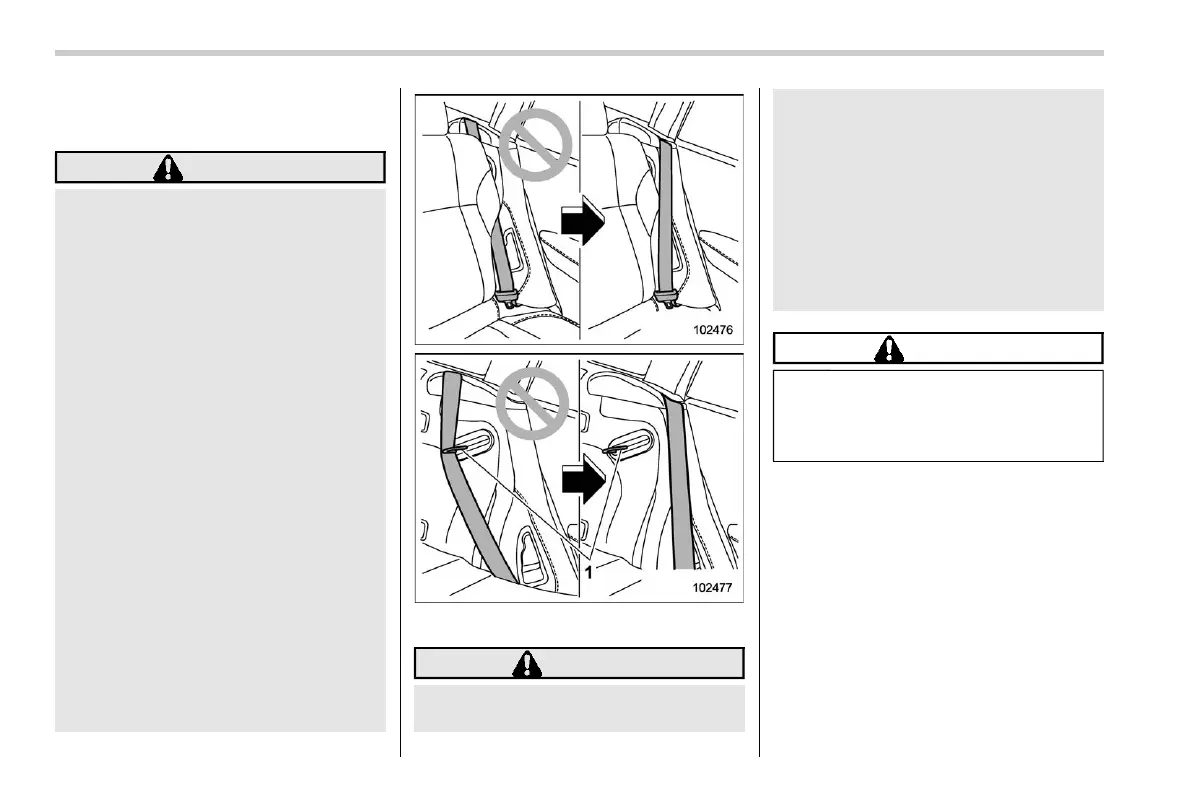 102476

1

102477