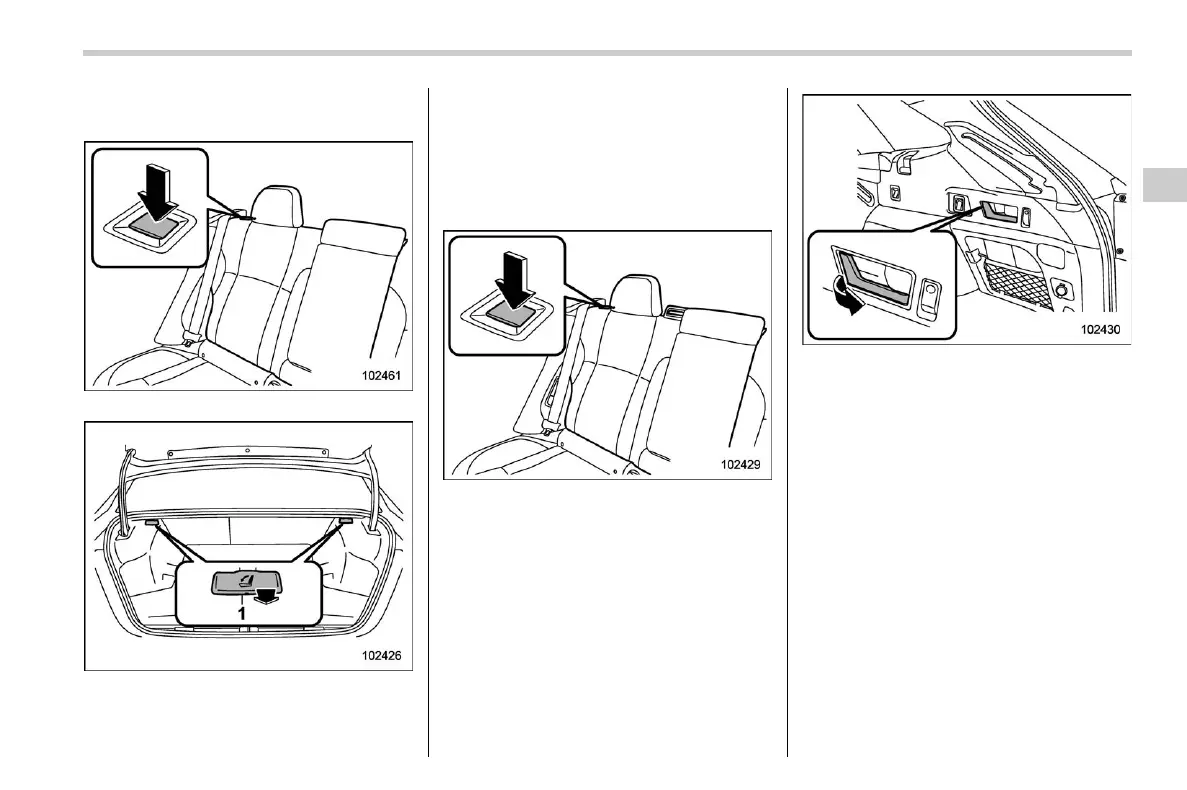 102461

1

102426

102429

102430