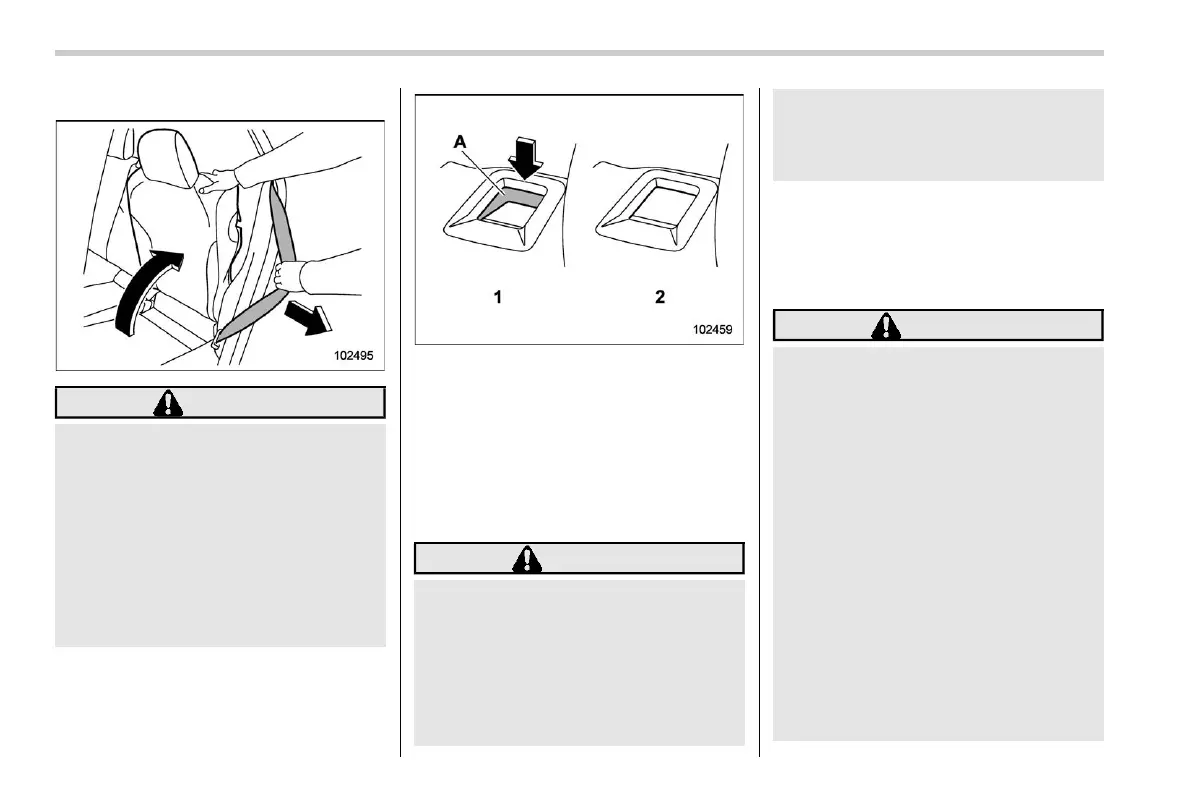 102495

A

1

2

102459