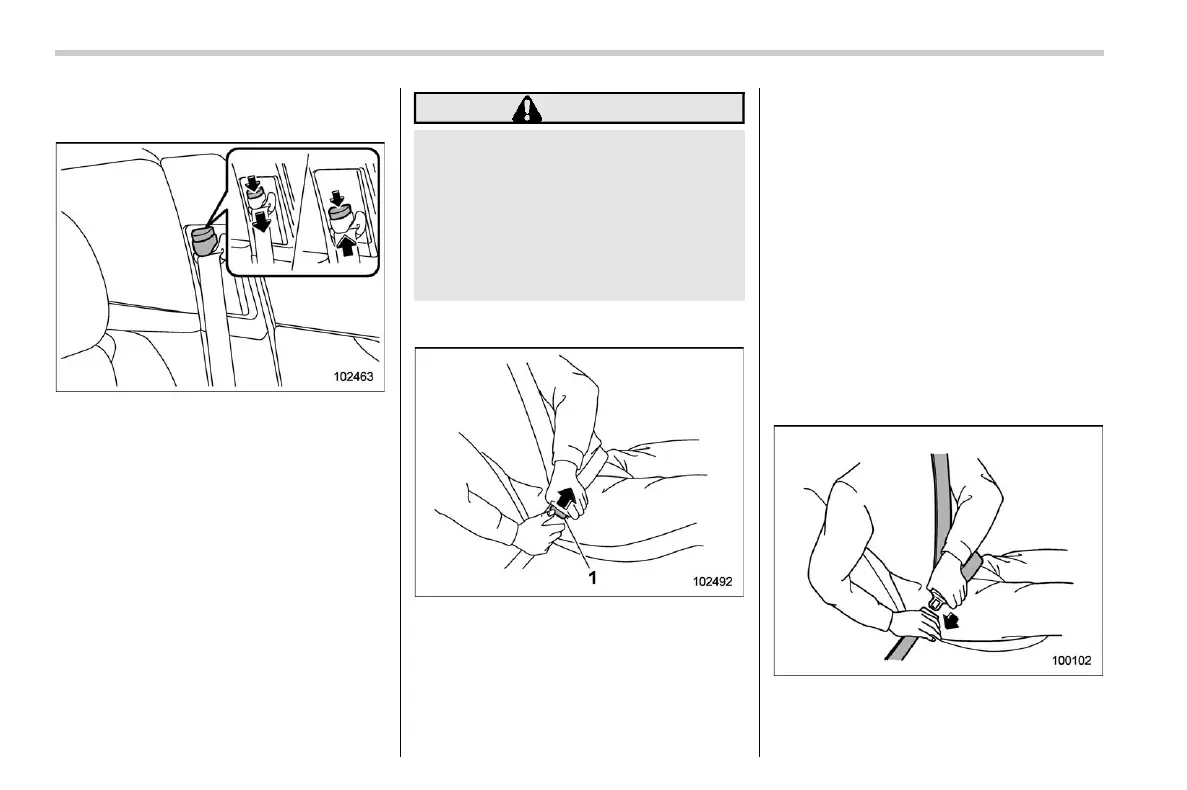 102463

1

102492

100102