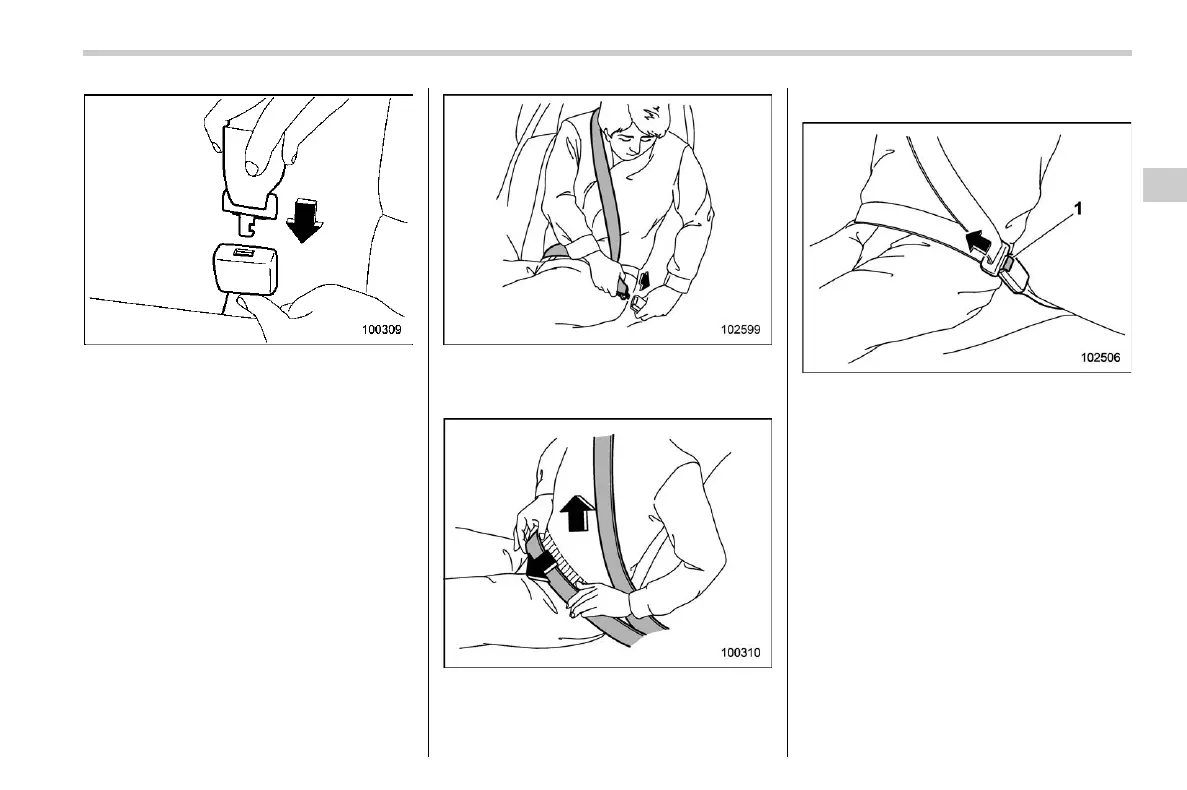 100309

102599

100310

1

102506