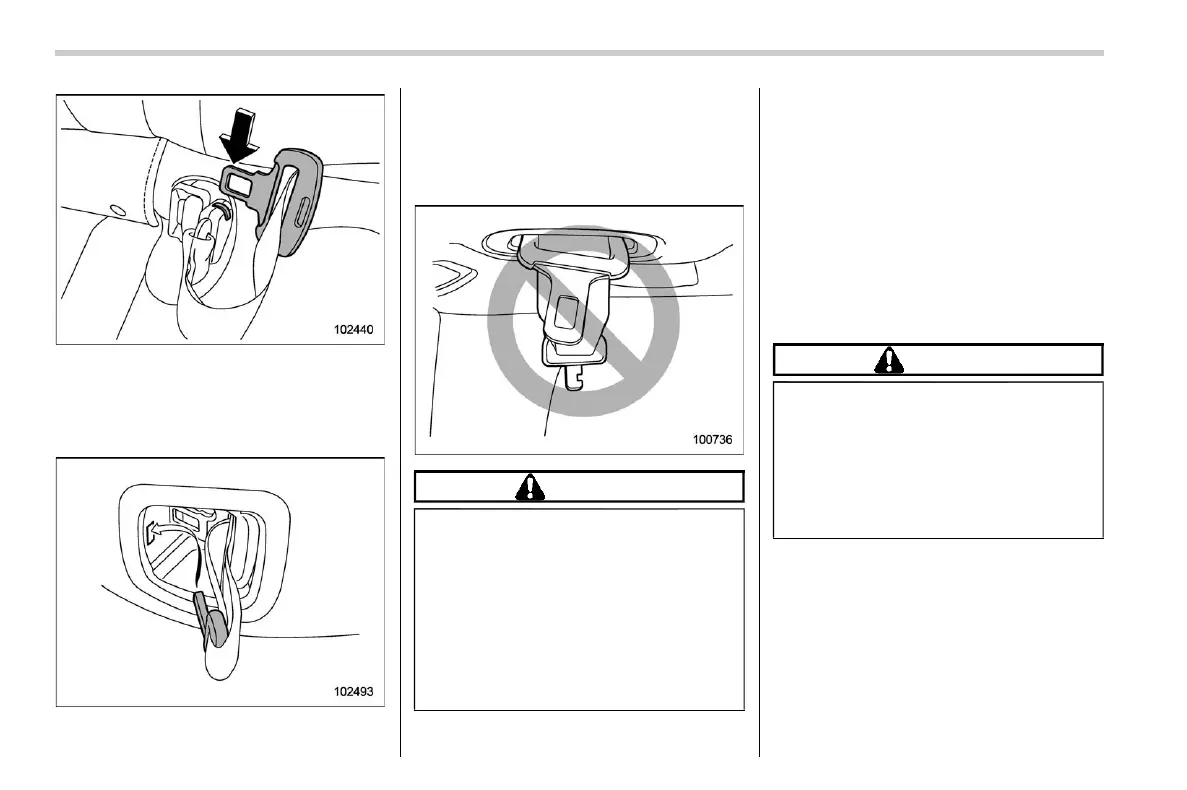 102440

102493

100736