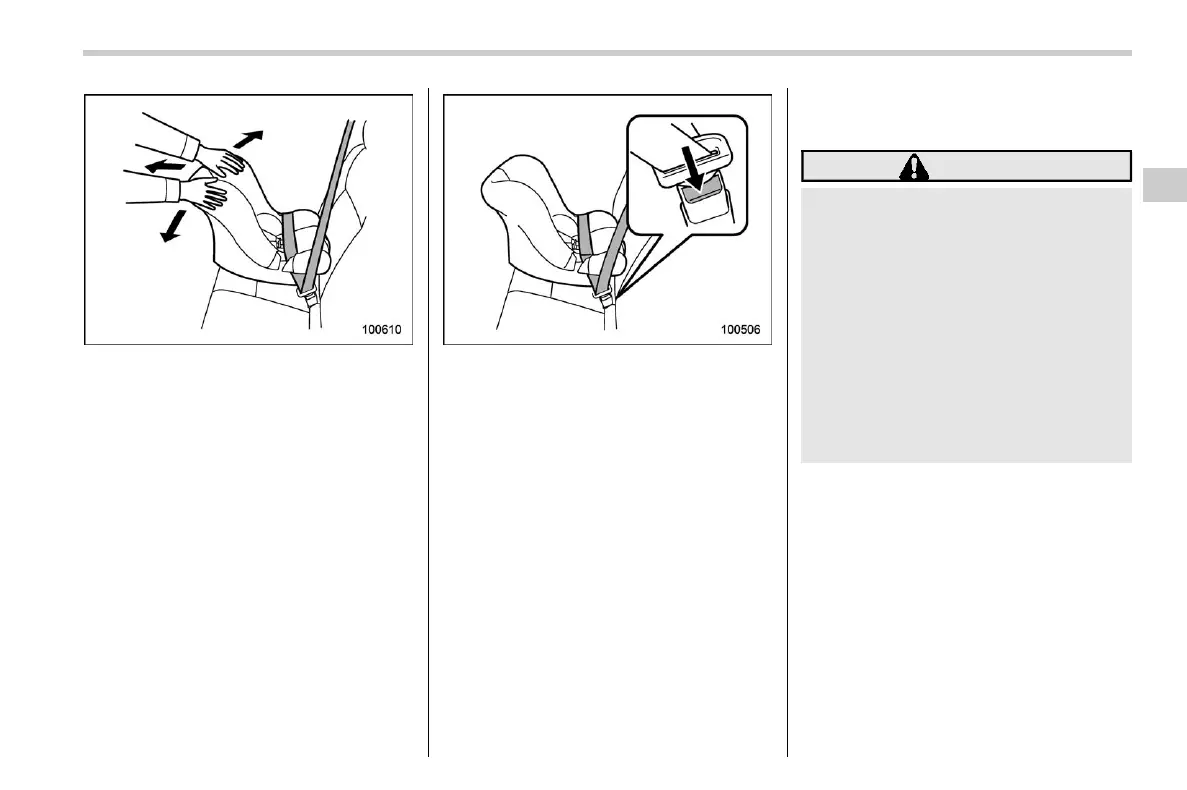 100610

100506