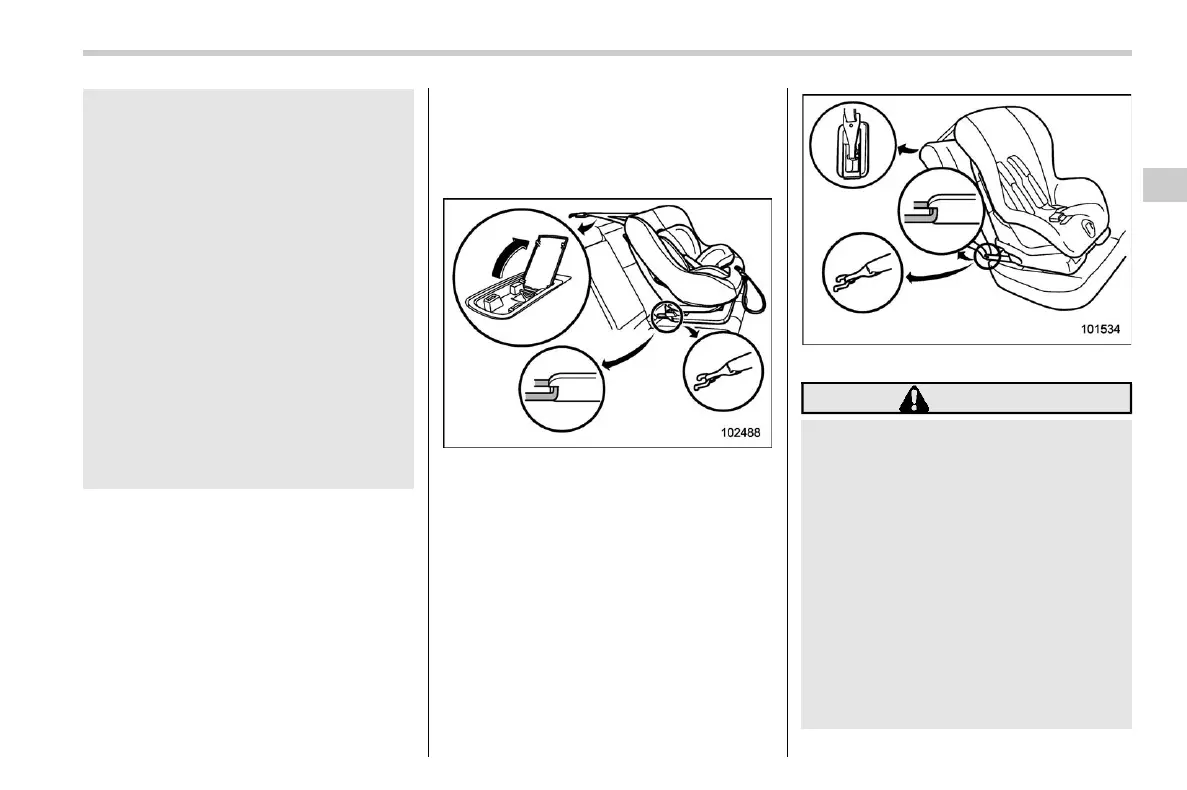 102488

101534