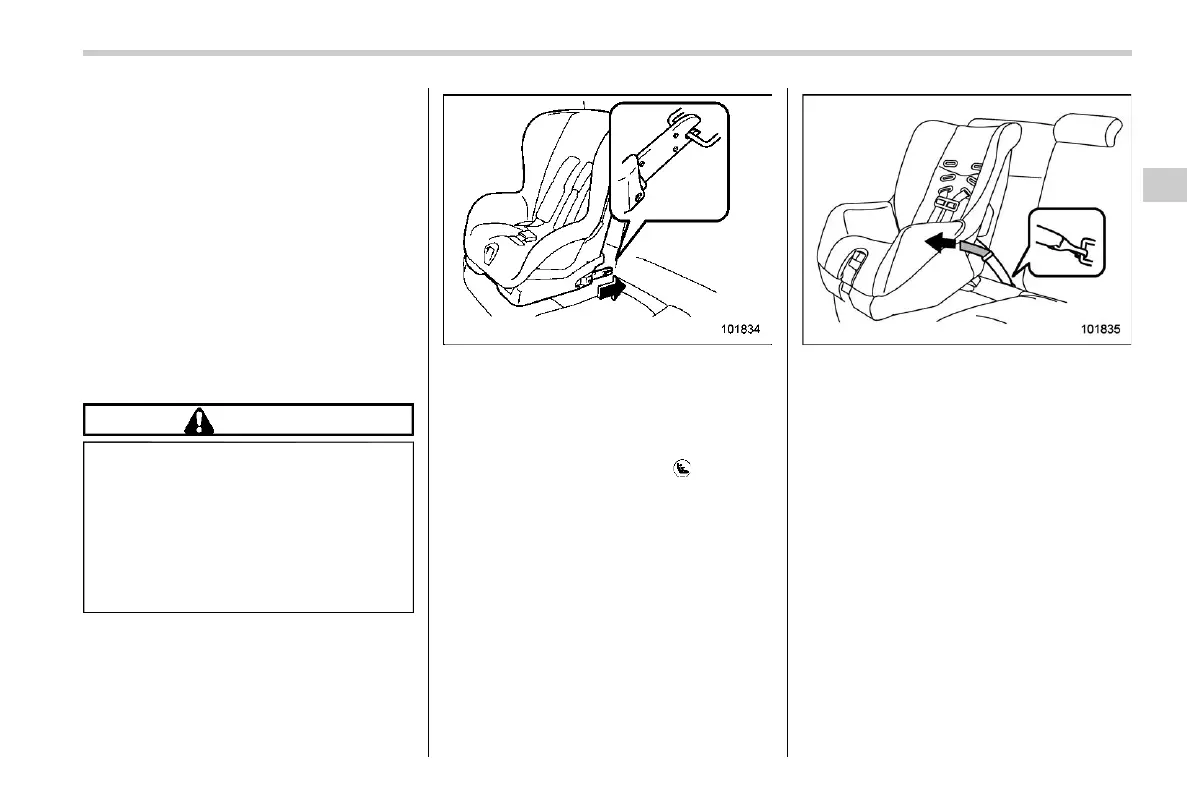 101834

101835