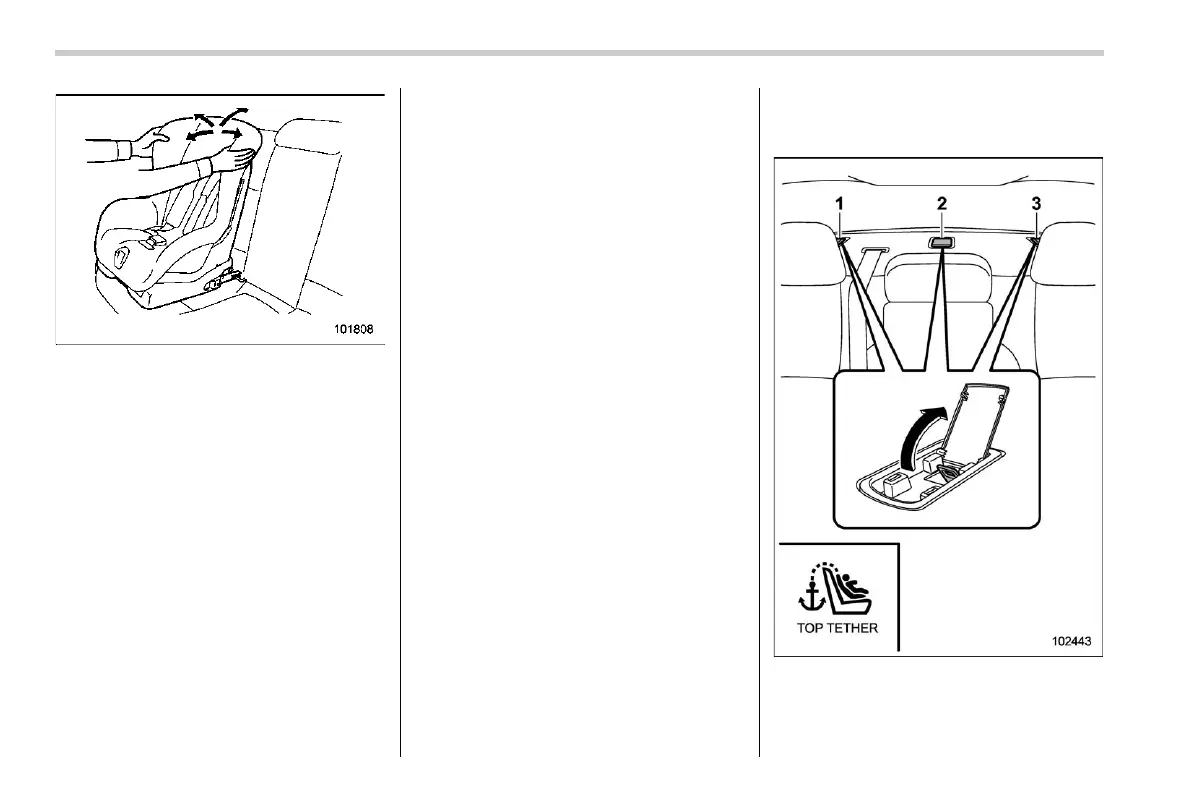 101808

1

2

3

TOP TETHER

102443