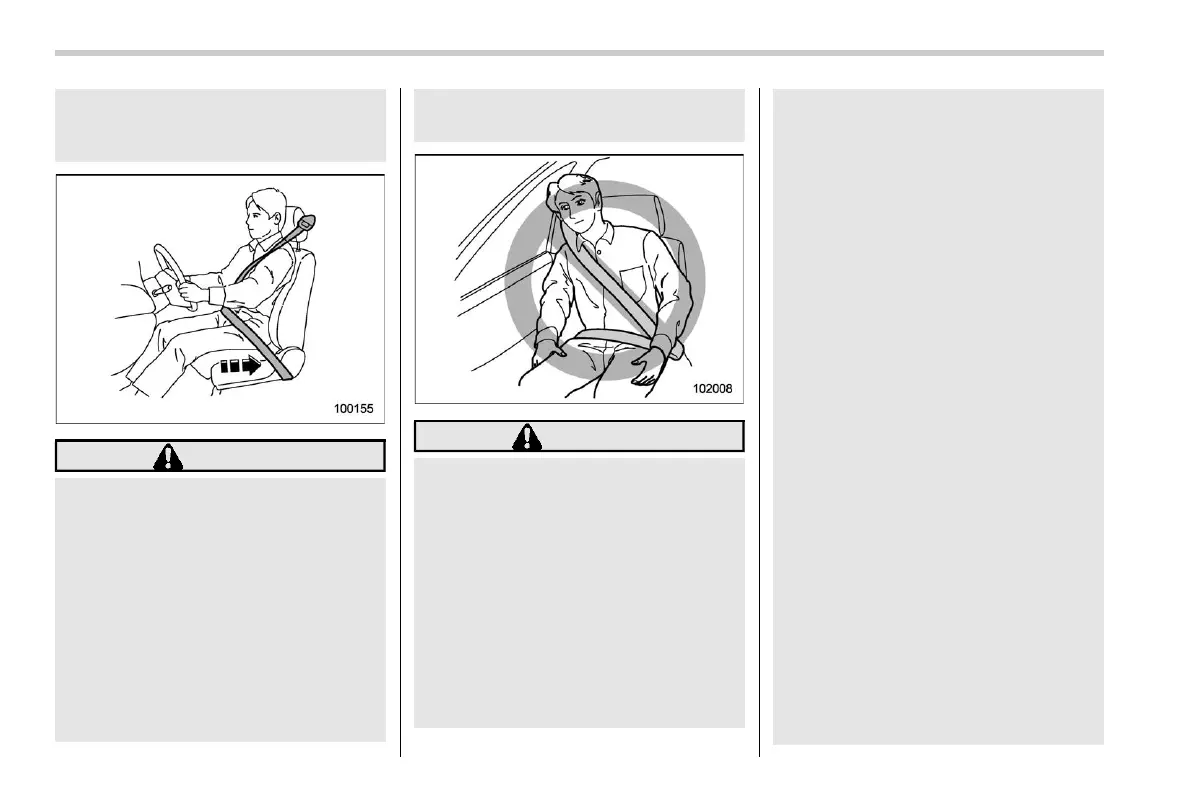 100155

102008