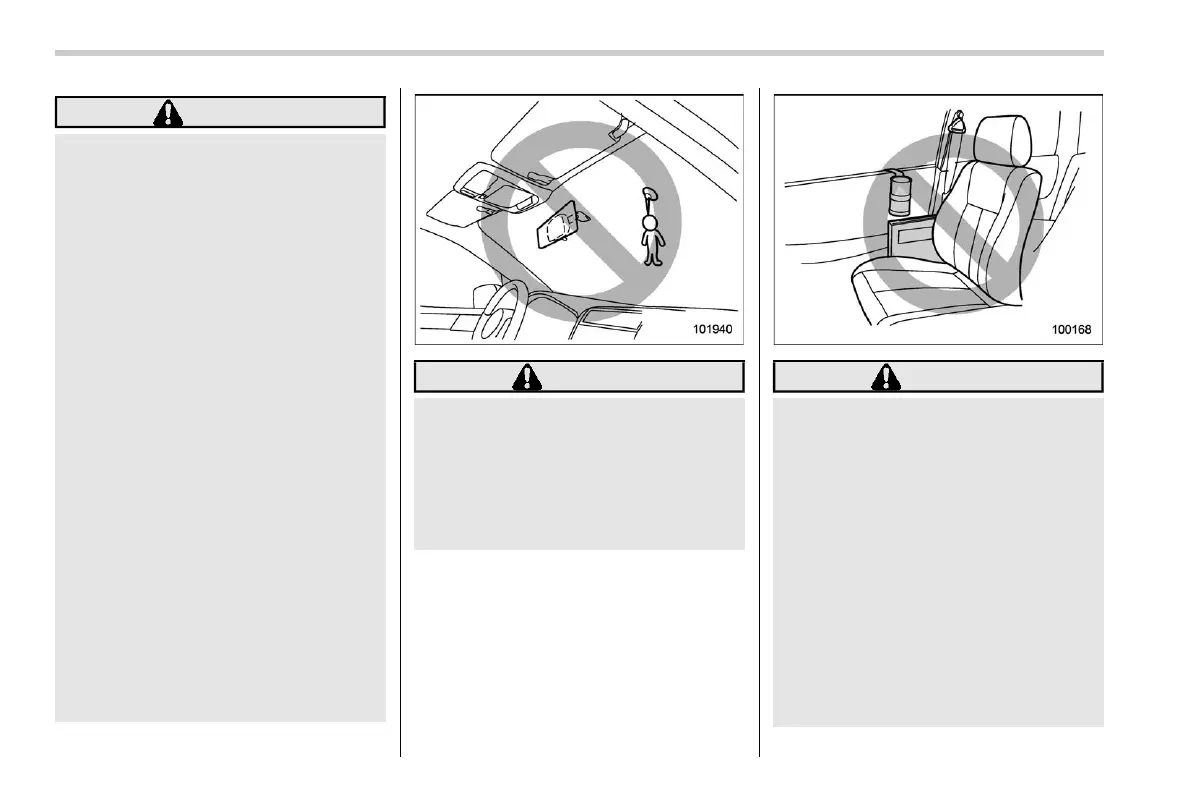 101940

100168