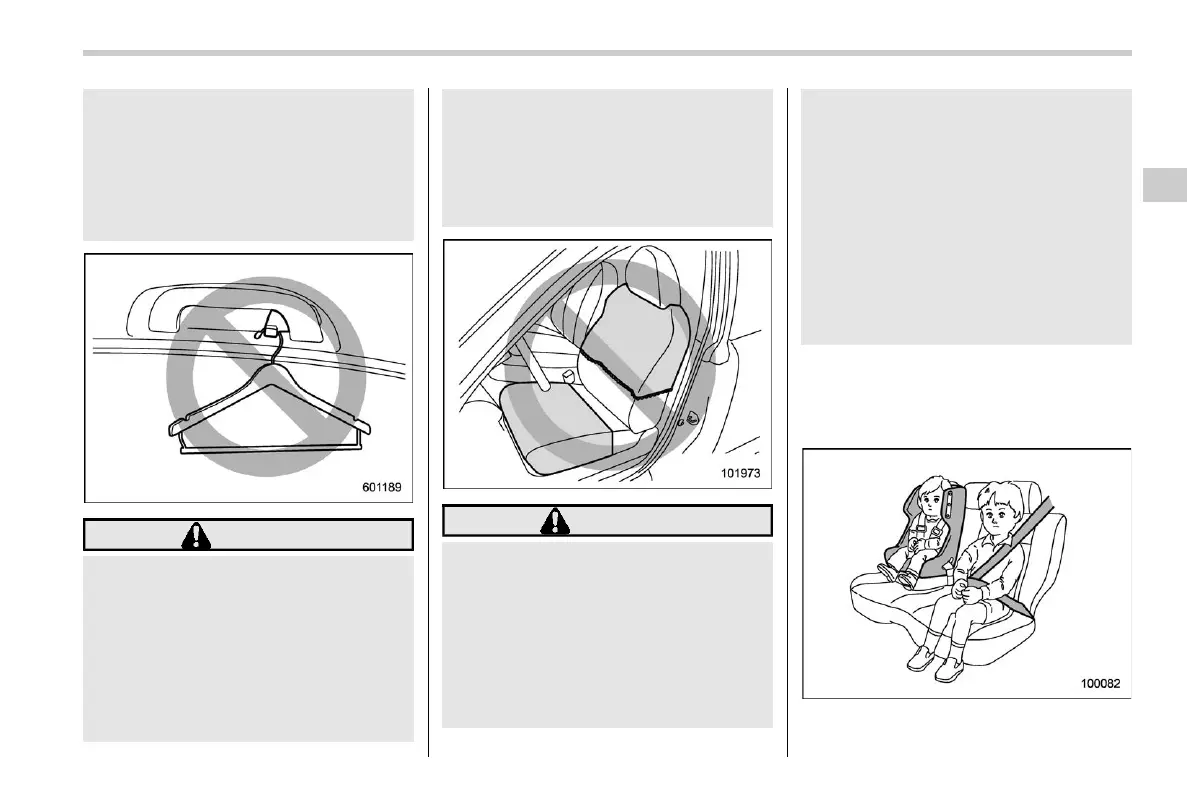 601189

101973

100082